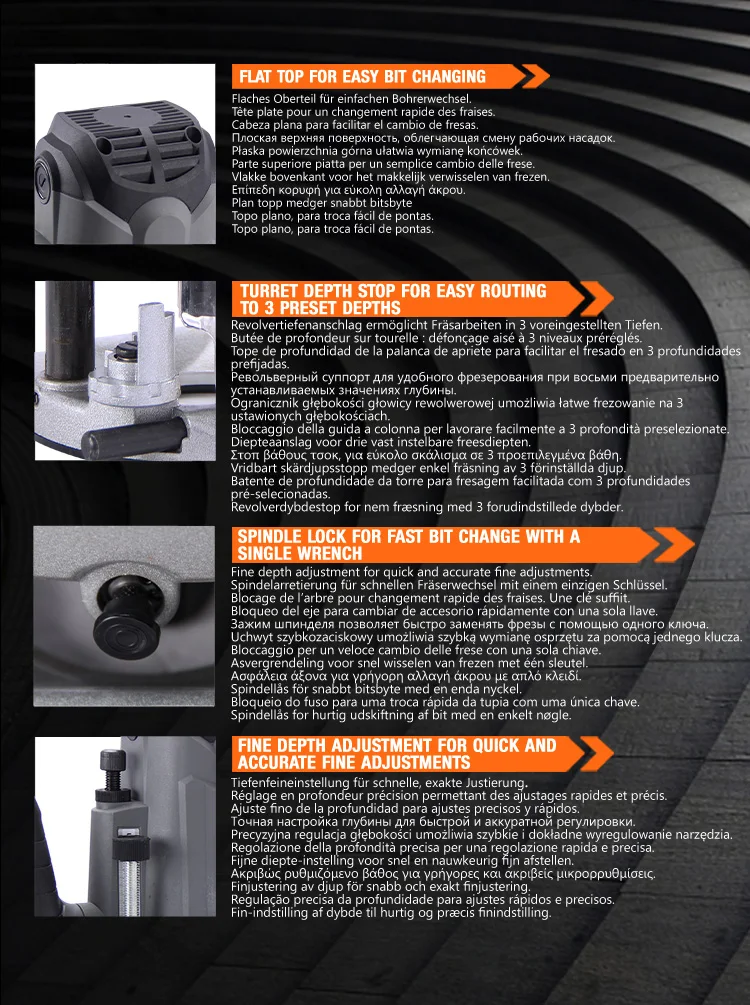 FLAT TOP FOR EASY BIT CHANGING

Flaches Oberteil für einfachen Bohrerwechsel.
Tête plate pour un changement rapide des fraises.
Cabeza plana para facilitar el cambio de fresas.
Плоская верхняя поверхность, облегчающая смену рабочих насадок.
Płaska powierzchnia górna ułatwia wymianę końcówek.
Parte superiore piatta per un semplice cambio delle frese.
Vlakke bovenkant voor het makkelijk verwisselen van frezen.
Επίπεδη κορυφή για εύκολη αλλαγή άκρου.
Plan topp medger snabbt bitsbyte
Topo plano, para troca fácil de pontas.
Topo plano, para troca fácil de pontas.

TURRET DEPTH STOP FOR EASY ROUTING TO 3 PRESET DEPTHS

Revolvertiefenanschlag ermöglicht Fräsarbeiten in 3 voreingestellten Tiefen.
Butée de profondeur sur tourelle : défonçage aisé à 3 niveaux préréglés.
Tope de profundidad de la palanca de apriete para facilitar el fresado en 3 profundidades prefijadas.
Револьверный суппорт для удобного фрезерования при восьми предварительно устанавливаемых значениях глубины.
Ogranicznik głębokości głowicy rewolwerowej umożliwia łatwe frezowanie na 3 ustawionych głębokościach.
Bloccaggio della guida a colonna per lavorare facilmente a 3 profondità preselezionate.
Diepteaanslag voor drie vast instelbare freesdiepten.
Στοπ βάθους τσοκ, για εύκολο σκάλισμα σε 3 προεπιλεγμένα βάθη.
Vridbart skärdjupsstopp medger enkel fräsning av 3 förinställda djup.
Batente de profundidade da torre para fresagem facilitada com 3 profundidades pré-selecionadas.
Revolverdybdestop for nem fræsning med 3 forudindstillede dybder.

SPINDLE LOCK FOR FAST BIT CHANGE WITH A SINGLE WRENCH

Fine depth adjustment for quick and accurate fine adjustments.
Spindelarretierung für schnellen Fräserwechsel mit einem einzigen Schlüssel.
Blocage de l'arbre pour changement rapide des fraises. Une clé suffit.
Bloqueo del eje para cambiar de accesorio rápidamente con una sola llave.
Зажим шпинделя позволяет быстро заменять фрезы с помощью одного ключа.
Uchwyt szybkozaciskowy umożliwia szybką wymianę osprzętu za pomocą jednego klucza.
Bloccaggio per un veloce cambio delle frese con una sola chiave.
Asvergrendeling voor snel wisselen van frezen met één sleutel.
Ασφάλεια άξονα για γρήγορη αλλαγή άκρου με απλό κλειδί.
Spindellås för snabbt bitsbyte med en enda nyckel.
Bloqueio do fuso para uma troca rápida da tupia com uma única chave.
Spindellås for hurtig udskiftning af bit med en enkelt nøgle.

FINE DEPTH ADJUSTMENT FOR QUICK AND ACCURATE FINE ADJUSTMENTS

Tiefenfeineinstellung für schnelle, exakte Justierung.
Réglage en profondeur précision permettant des ajustages rapides et précis.
Ajuste fino de la profundidad para ajustes precisos y rápidos.
Точная настройка глубины для быстрой и аккуратной регулировки.
Precyzyjna regulacja głębokości umożliwia szybkie i dokładne wyregulowanie narzędzia.
Regolazione della profondità precisa per una regolazione rapida e precisa.
Fijne diepte-instelling voor snel en nauwkeurig fijn afstellen.
Ακριβώς ρυθμιζόμενο βάθος για γρήγορες και ακριβείς μικρορρυθμίσεις.
Finjustering av djup för snabb och exakt finjustering.
Regulação precisa da profundidade para ajustes rápidos e precisos.
Fin-indstilling af dybde til hurtig og præcis finindstilling.