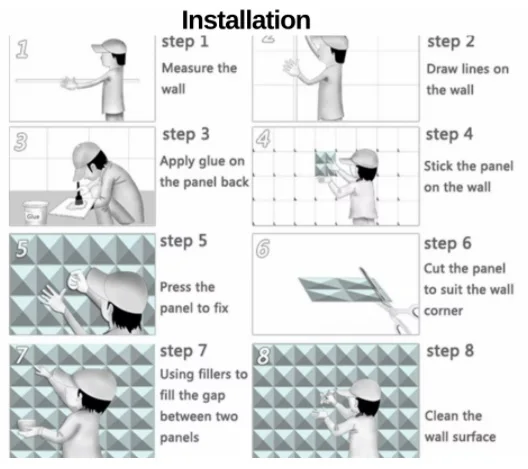 Installation

1

step 1
Measure the wall

2

step 2
Draw lines on the wall

3

Glue

step 3
Apply glue on the panel back

4

step 4
Stick the panel on the wall

5

step 5
Press the panel to fix

6

step 6
Cut the panel to suit the wall corner

7

step 7
Using fillers to fill the gap between two panels

8

step 8
Clean the wall surface