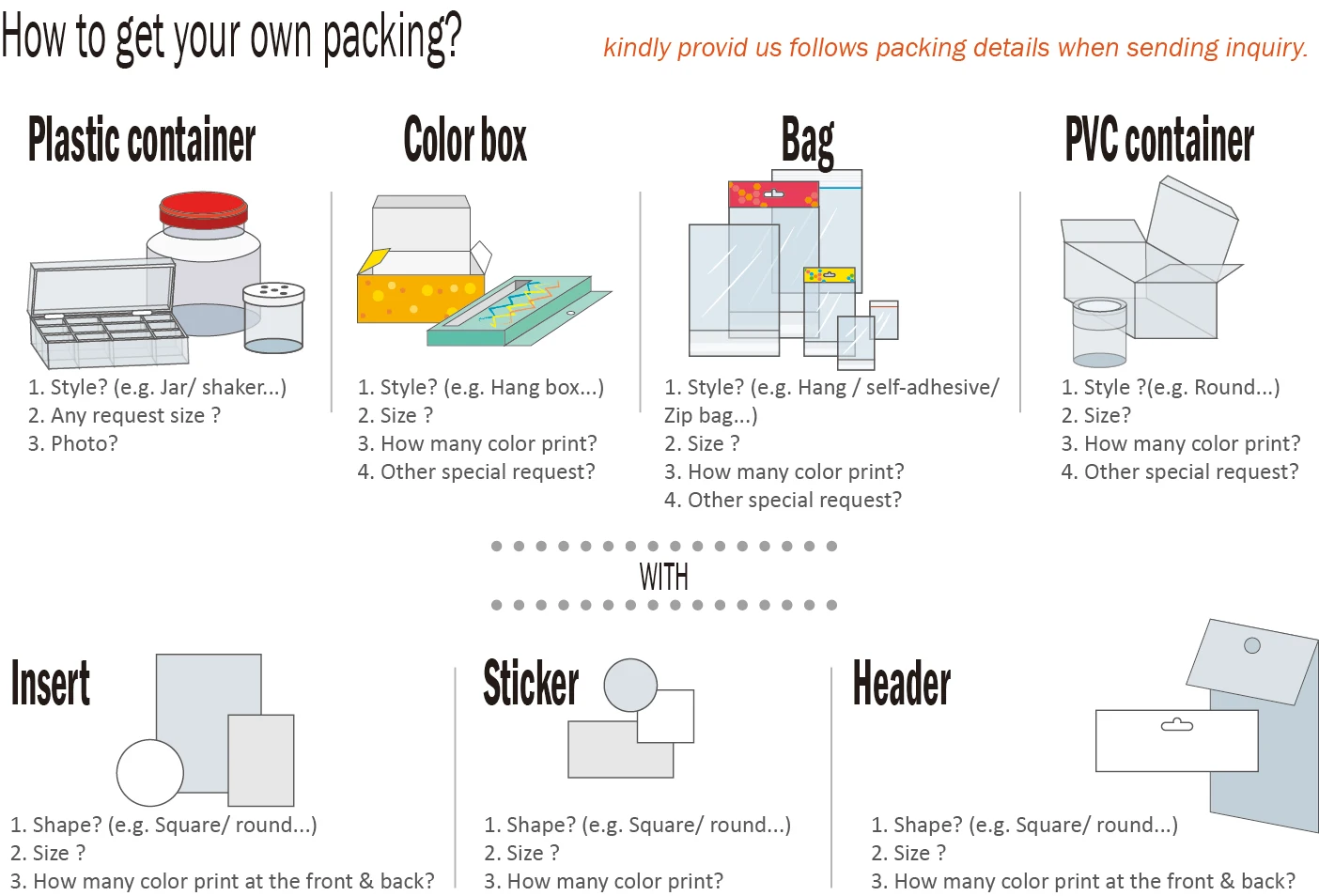 How to get your own packing?

kindly provid us follows packing details when sending inquiry.

Plastic container

1. Style? (e.g. Jar/ shaker...)
2. Any request size ?
3. Photo?

Color box

1. Style? (e.g. Hang box...)
2. Size ?
3. How many color print?
4. Other special request?

Bag

1. Style? (e.g. Hang / self-adhesive/ Zip bag...)
2. Size ?
3. How many color print?
4. Other special request?

PVC container

1. Style ?(e.g. Round...)
2. Size?
3. How many color print?
4. Other special request?

WITH

Insert

1. Shape? (e.g. Square/ round...)
2. Size ?
3. How many color print at the front & back?

Sticker

1. Shape? (e.g. Square/ round...)
2. Size ?
3. How many color print?

Header

1. Shape? (e.g. Square/ round...)
2. Size ?
3. How many color print at the front & back?