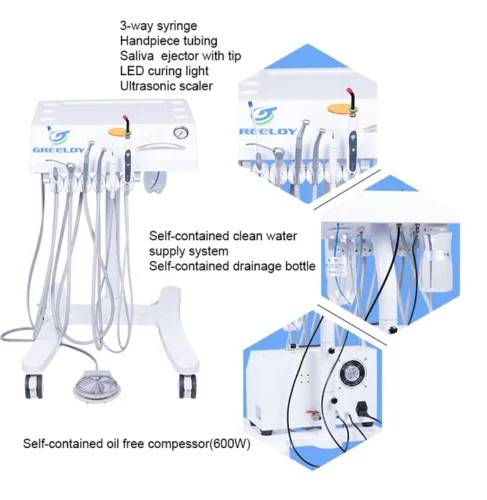 3-way syringe
Handpiece tubing
Saliva ejector with tip
LED curing light
Ultrasonic scaler

GREELOY

GREELOY

Self-contained clean water supply system
Self-contained drainage bottle

Self-contained oil free compessor(600W)