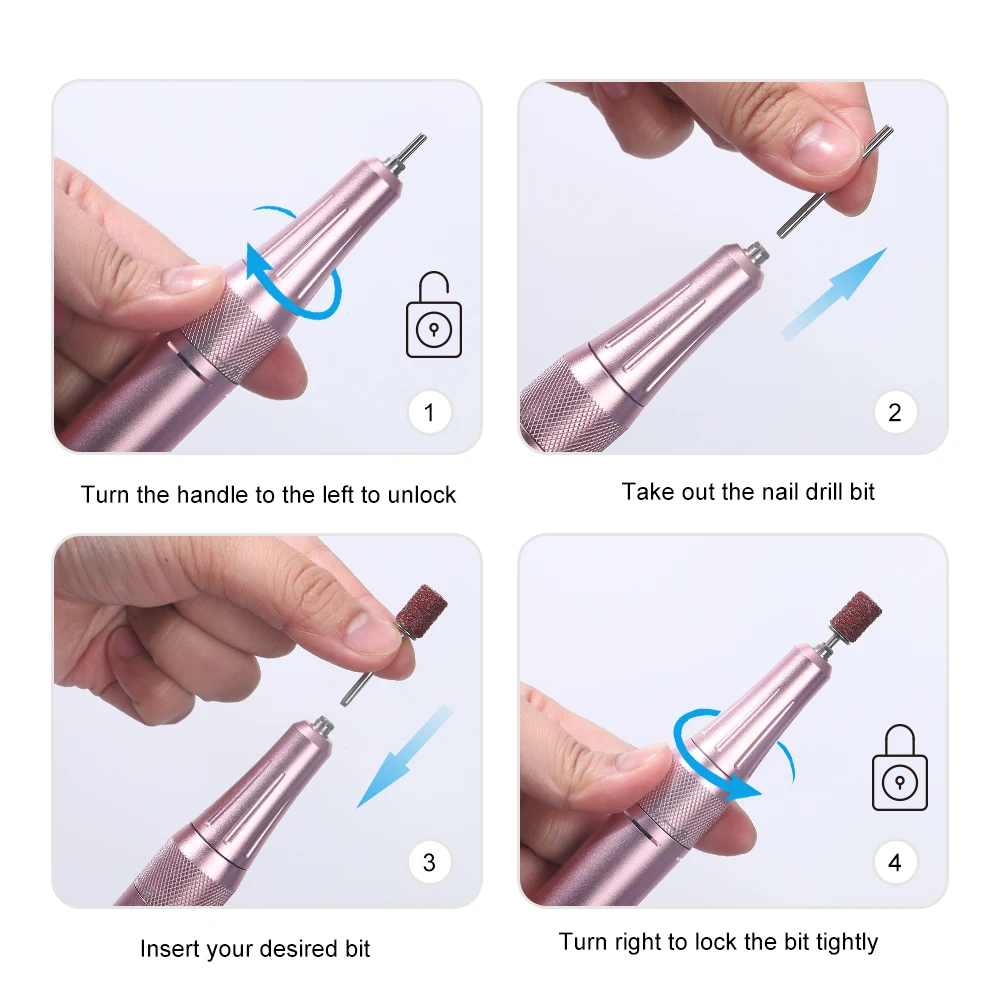 1

Turn the handle to the left to unlock

2

Take out the nail drill bit

3

Insert your desired bit

4

Turn right to lock the bit tightly