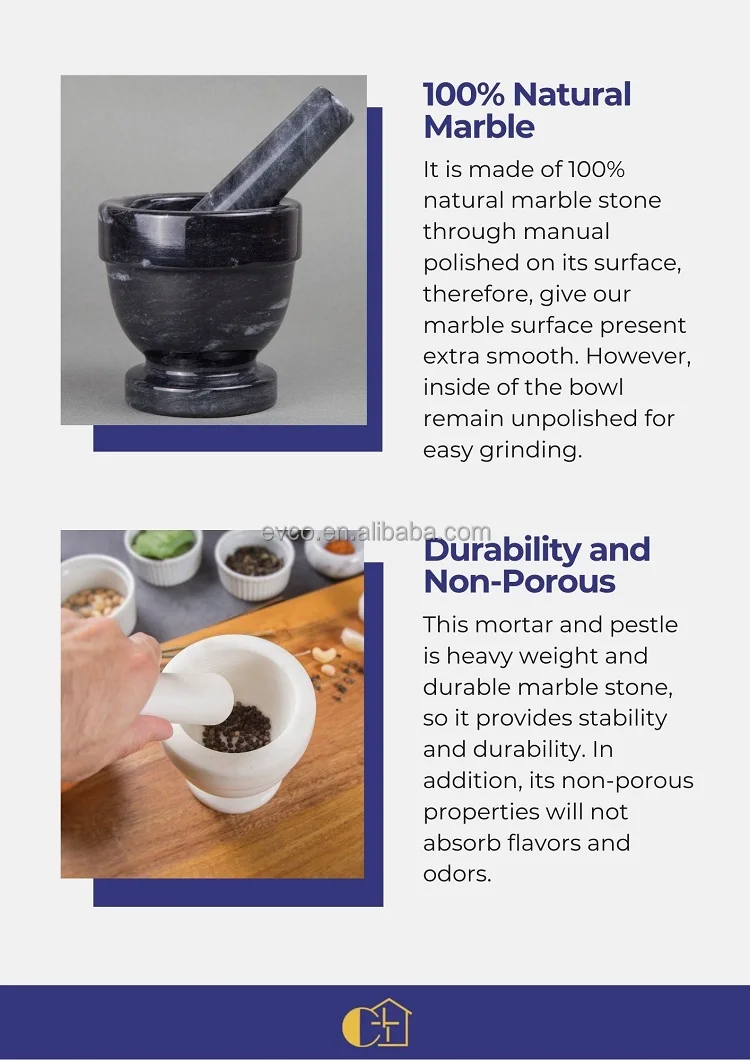 100% Natural Marble

It is made of 100% natural marble stone through manual polished on its surface, therefore, give our marble surface present extra smooth. However, inside of the bowl remain unpolished for easy grinding.

evco.en.alibaba.com

Durability and Non-Porous

This mortar and pestle is heavy weight and durable marble stone, so it provides stability and durability. In addition, its non-porous properties will not absorb flavors and odors.