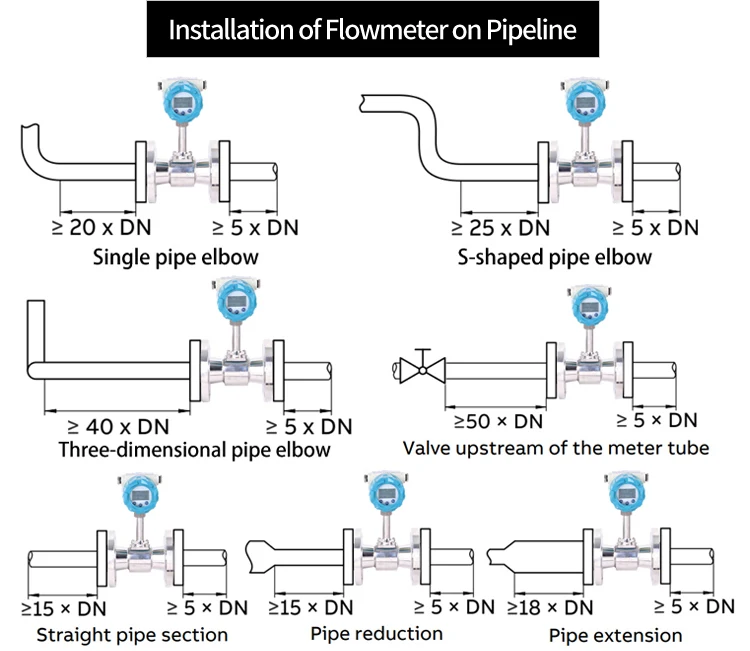 Installation of Flowmeter on Pipeline

≥ 20 x DN
≥ 5 x DN
Single pipe elbow

≥ 25 x DN
≥ 5 x DN
S-shaped pipe elbow

≥ 40 x DN
≥ 5 x DN
Three-dimensional pipe elbow

≥50 × DN
≥ 5 × DN
Valve upstream of the meter tube

≥15 × DN
≥ 5 × DN
Straight pipe section

≥15 × DN
≥ 5 × DN
Pipe reduction

≥18 × DN
≥ 5 × DN
Pipe extension