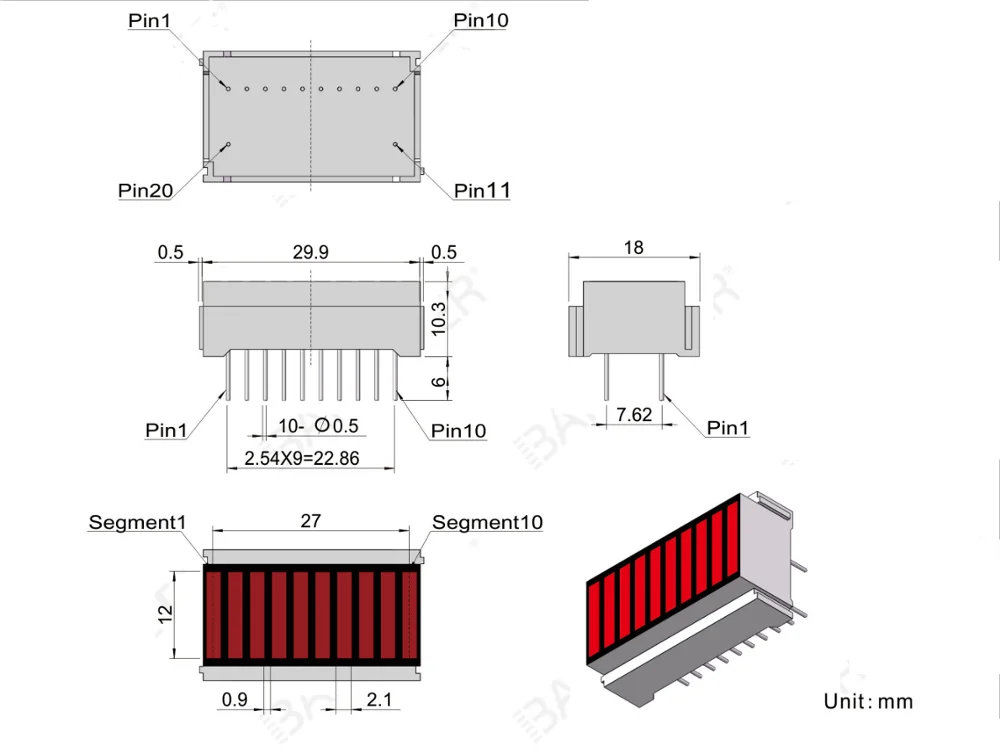 Pin1
Pin10
Pin20
Pin11

0.5
29.9
0.5
10.3
6
Pin1
10- $\varnothing$0.5
Pin10
2.54X9=22.86

18
7.62
Pin1

Segment1
27
Segment10
12
0.9
2.1

Unit: mm