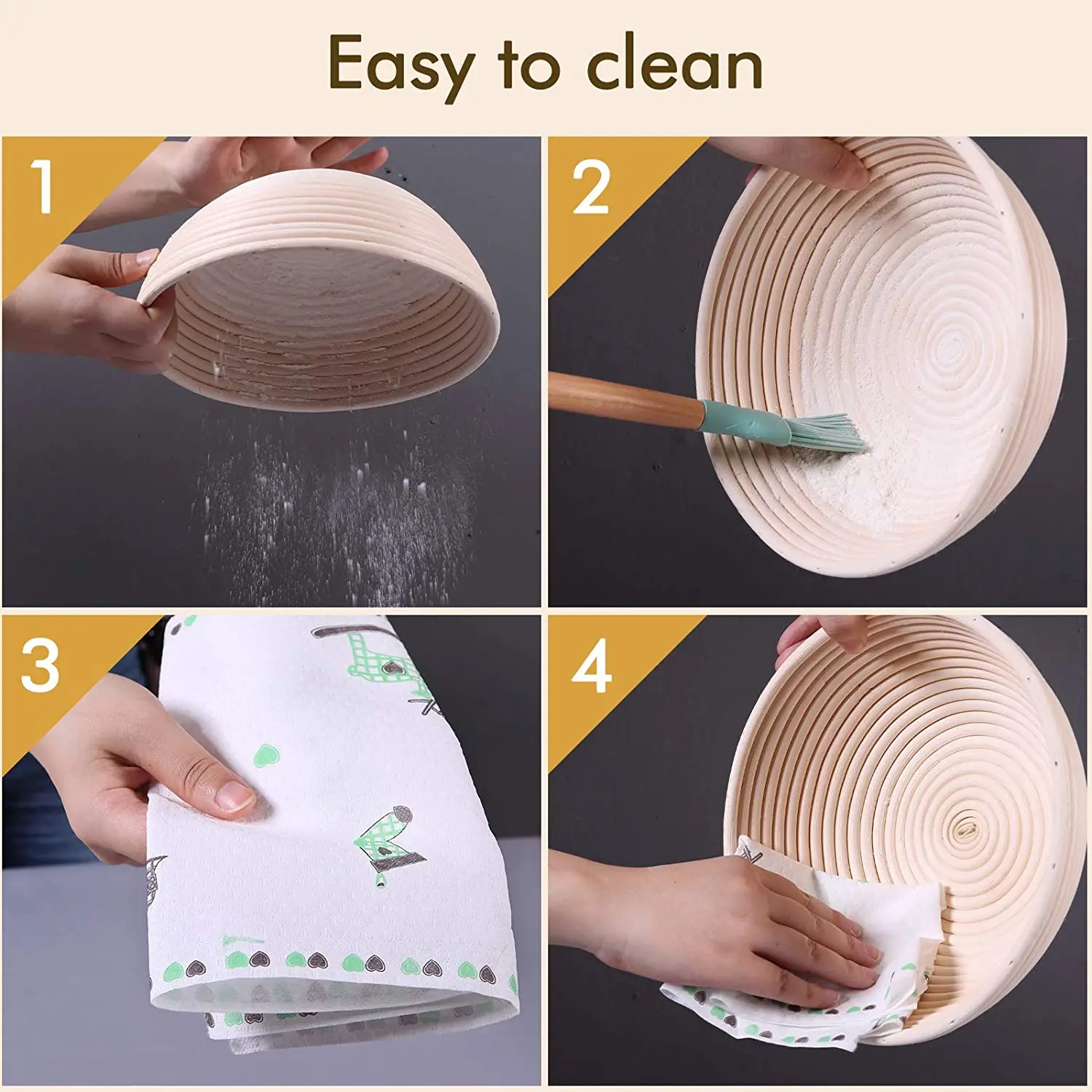 Easy to clean

1

2

3

4