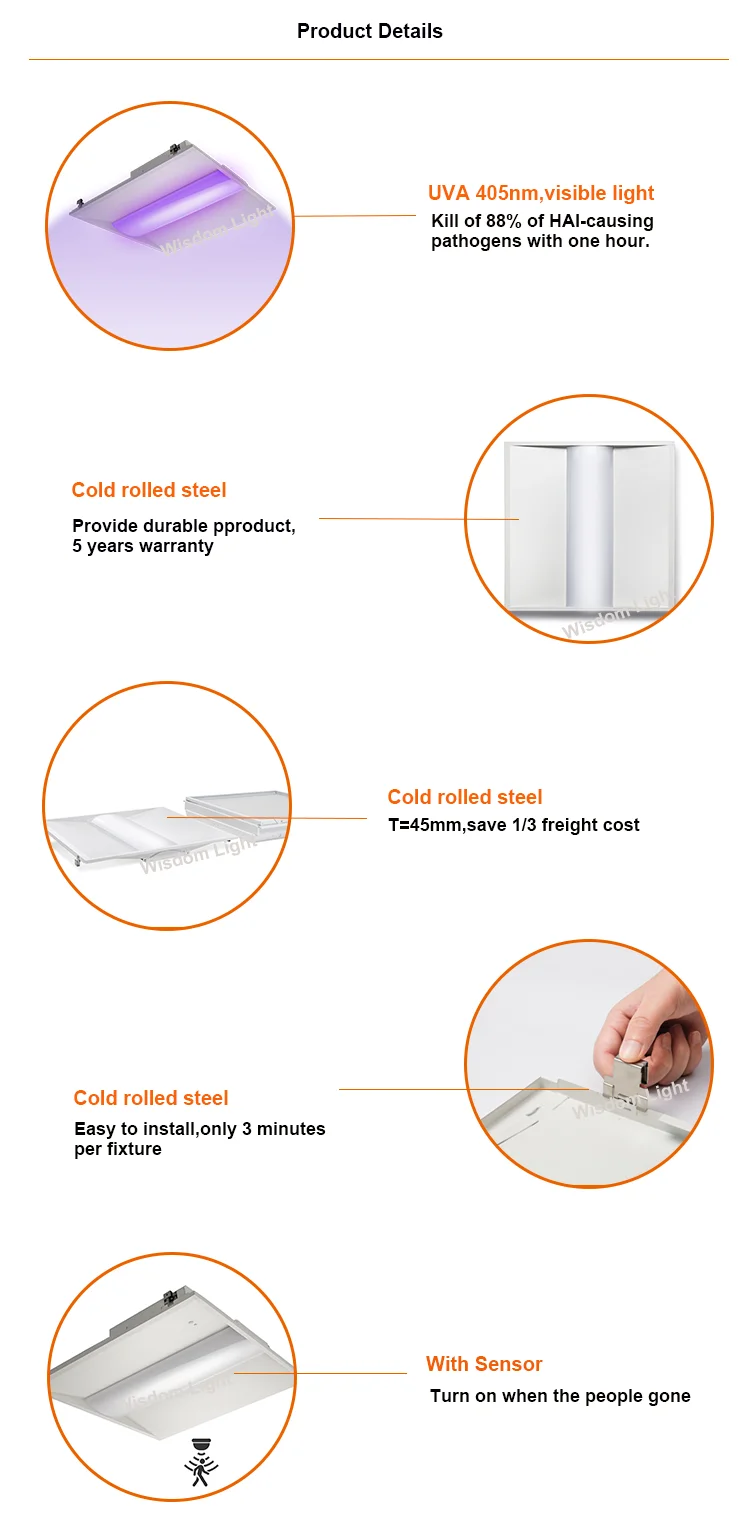 Product Details

Wisdom Light

UVA 405nm,visible light
Kill of 88% of HAI-causing pathogens with one hour.

Cold rolled steel
Provide durable pproduct, 5 years warranty

Wisdom Light

Wisdom Light

Cold rolled steel
T=45mm,save 1/3 freight cost

Cold rolled steel
Easy to install,only 3 minutes per fixture

Wisdom Light

Wisdom Light

With Sensor
Turn on when the people gone