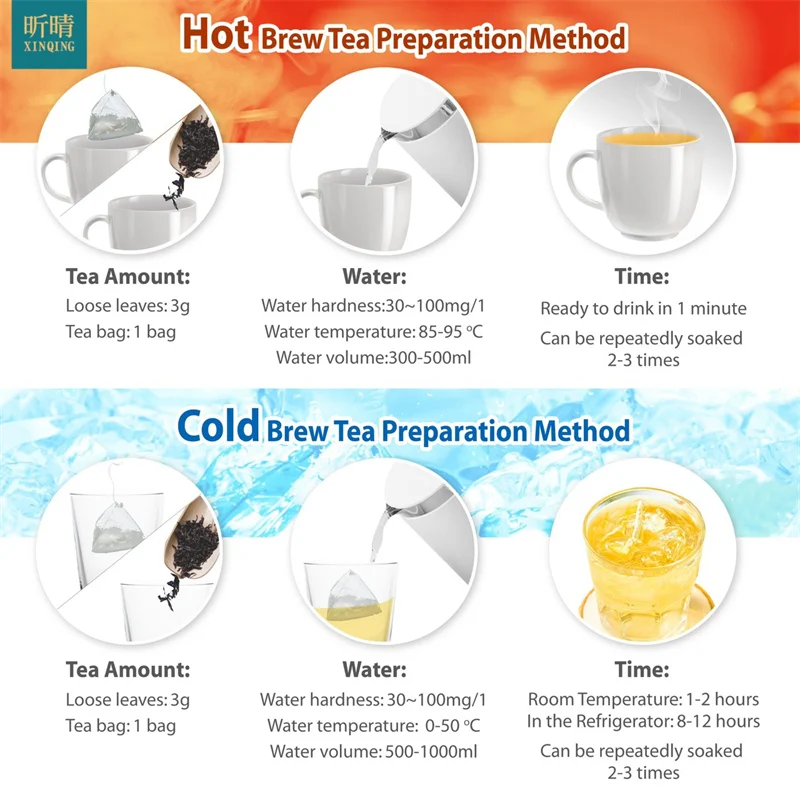 昕晴
XINQING

Hot Brew Tea Preparation Method

Tea Amount:
Loose leaves: 3g
Tea bag: 1 bag

Water:
Water hardness:30~100mg/1
Water temperature: 85-95 ℃
Water volume:300-500ml

Time:
Ready to drink in 1 minute
Can be repeatedly soaked 2-3 times

Cold Brew Tea Preparation Method

Tea Amount:
Loose leaves: 3g
Tea bag: 1 bag

Water:
Water hardness: 30~100mg/1
Water temperature: 0-50 ℃
Water volume: 500-1000ml

Time:
Room Temperature: 1-2 hours
In the Refrigerator: 8-12 hours
Can be repeatedly soaked 2-3 times