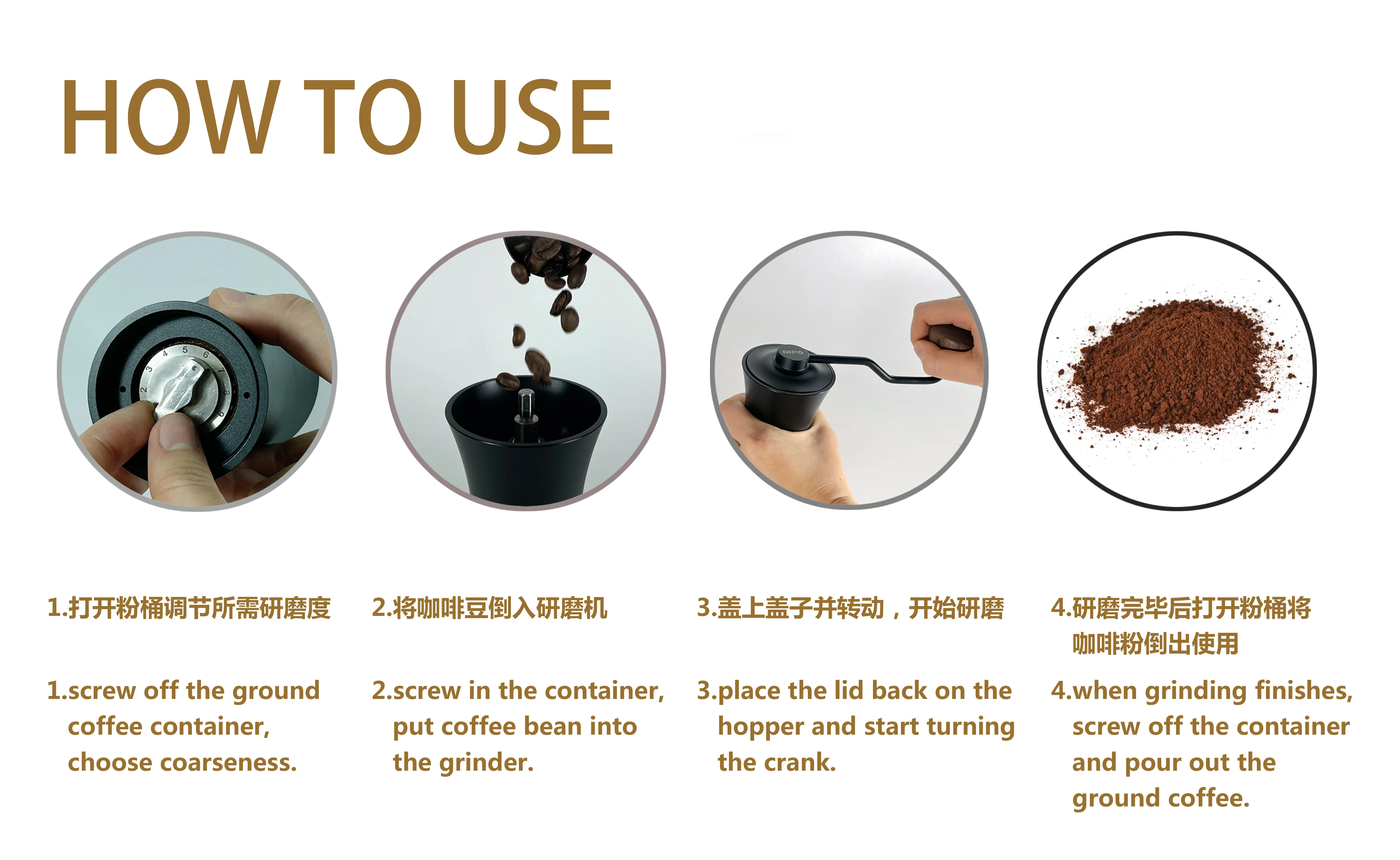 HOW TO USE

1.打开粉桶调节所需研磨度

1.screw off the ground coffee container, choose coarseness.

2.将咖啡豆倒入研磨机

2.screw in the container, put coffee bean into the grinder.

3.盖上盖子并转动，开始研磨

3.place the lid back on the hopper and start turning the crank.

4.研磨完毕后打开粉桶将咖啡粉倒出使用

4.when grinding finishes, screw off the container and pour out the ground coffee.