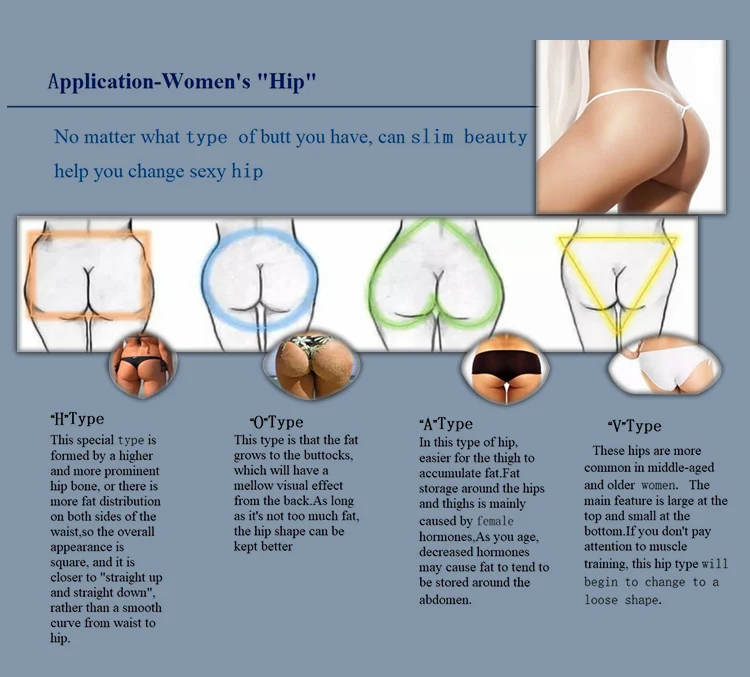 Application-Women's "Hip"

No matter what type of butt you have, can slim beauty help you change sexy hip

"H"Type
This special type is formed by a higher and more prominent hip bone, or there is more fat distribution on both sides of the waist,so the overall appearance is square, and it is closer to "straight up and straight down", rather than a smooth curve from waist to hip.

"O"Type
This type is that the fat grows to the buttocks, which will have a mellow visual effect from the back.As long as it's not too much fat, the hip shape can be kept better

"A"Type
In this type of hip, easier for the thigh to accumulate fat.Fat storage around the hips and thighs is mainly caused by female hormones.As you age, decreased hormones may cause fat to tend to be stored around the abdomen.

"V"Type
These hips are more common in middle-aged and older women. The main feature is large at the top and small at the bottom.If you don't pay attention to muscle training, this hip type will begin to change to a loose shape.