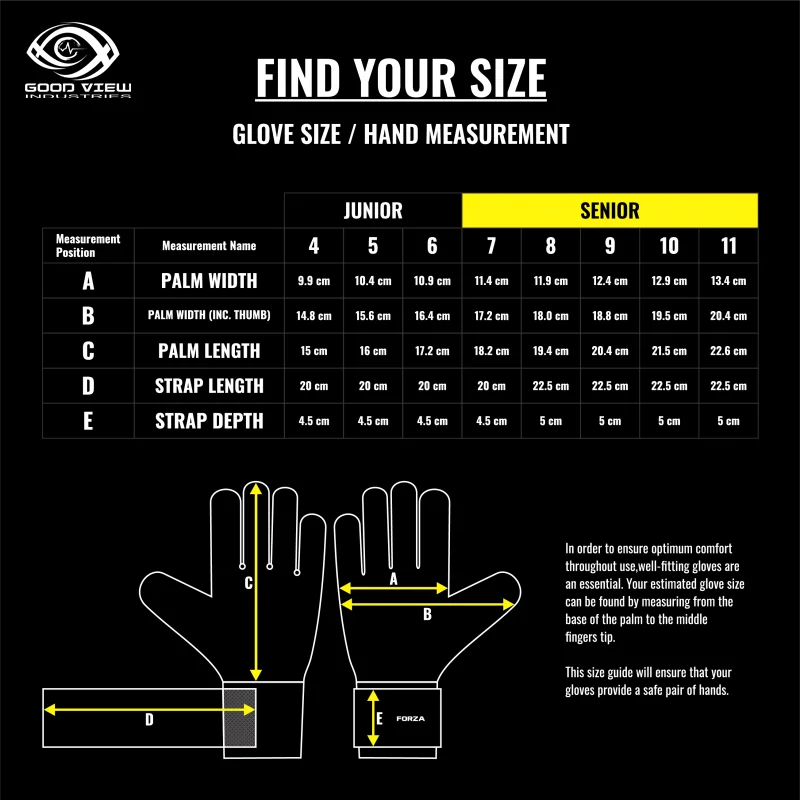 GOOD VIEW INDUSTRIES

FIND YOUR SIZE

GLOVE SIZE / HAND MEASUREMENT

| | | JUNIOR | | | SENIOR | | | | |
|---|---|---|---|---|---|---|---|---|---|
| Measurement Position | Measurement Name | 4 | 5 | 6 | 7 | 8 | 9 | 10 | 11 |
| A | PALM WIDTH | 9.9 cm | 10.4 cm | 10.9 cm | 11.4 cm | 11.9 cm | 12.4 cm | 12.9 cm | 13.4 cm |
| B | PALM WIDTH (INC. THUMB) | 14.8 cm | 15.6 cm | 16.4 cm | 17.2 cm | 18.0 cm | 18.8 cm | 19.5 cm | 20.4 cm |
| C | PALM LENGTH | 15 cm | 16 cm | 17.2 cm | 18.2 cm | 19.4 cm | 20.4 cm | 21.5 cm | 22.6 cm |
| D | STRAP LENGTH | 20 cm | 20 cm | 20 cm | 20 cm | 22.5 cm | 22.5 cm | 22.5 cm | 22.5 cm |
| E | STRAP DEPTH | 4.5 cm | 4.5 cm | 4.5 cm | 4.5 cm | 5 cm | 5 cm | 5 cm | 5 cm |

C

A

B

D

E

FORZA

In order to ensure optimum comfort throughout use,well-fitting gloves are an essential. Your estimated glove size can be found by measuring from the base of the palm to the middle fingers tip.

This size guide will ensure that your gloves provide a safe pair of hands.