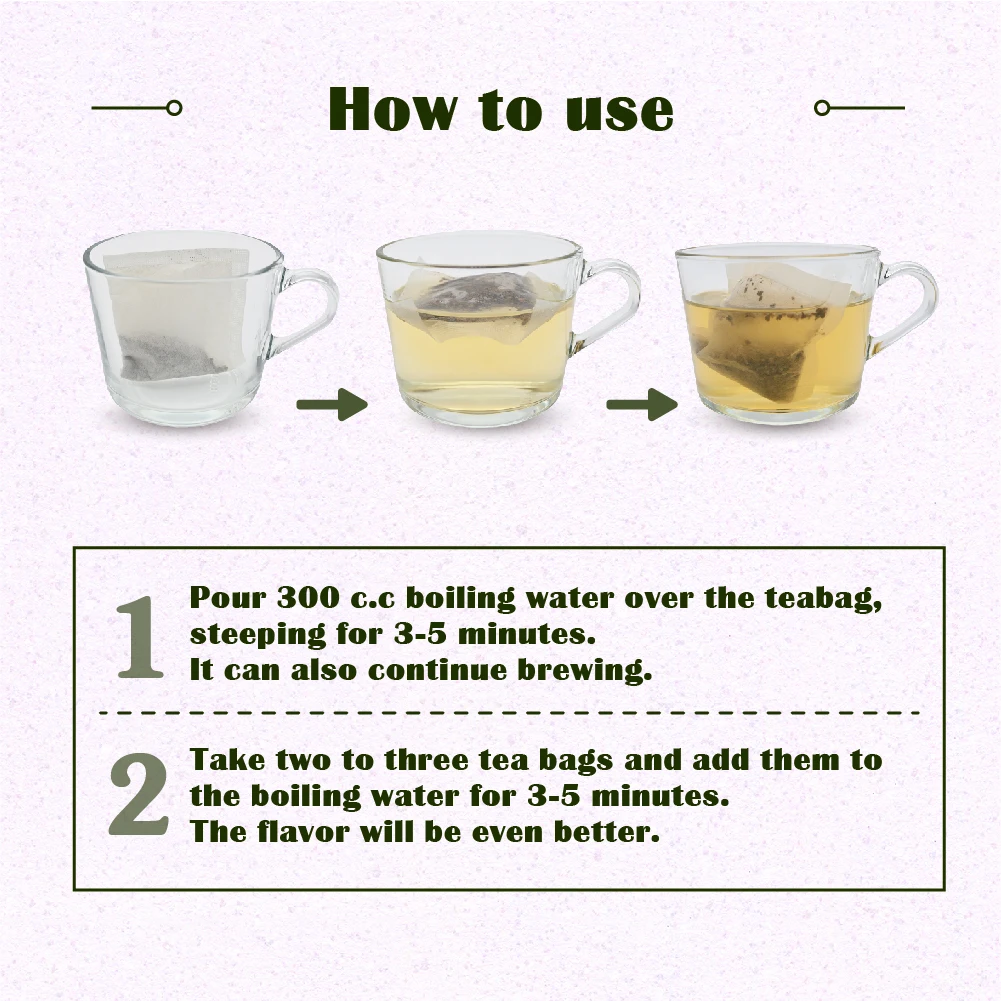 How to use

1 Pour 300 c.c boiling water over the teabag, steeping for 3-5 minutes.
It can also continue brewing.

2 Take two to three tea bags and add them to the boiling water for 3-5 minutes.
The flavor will be even better.