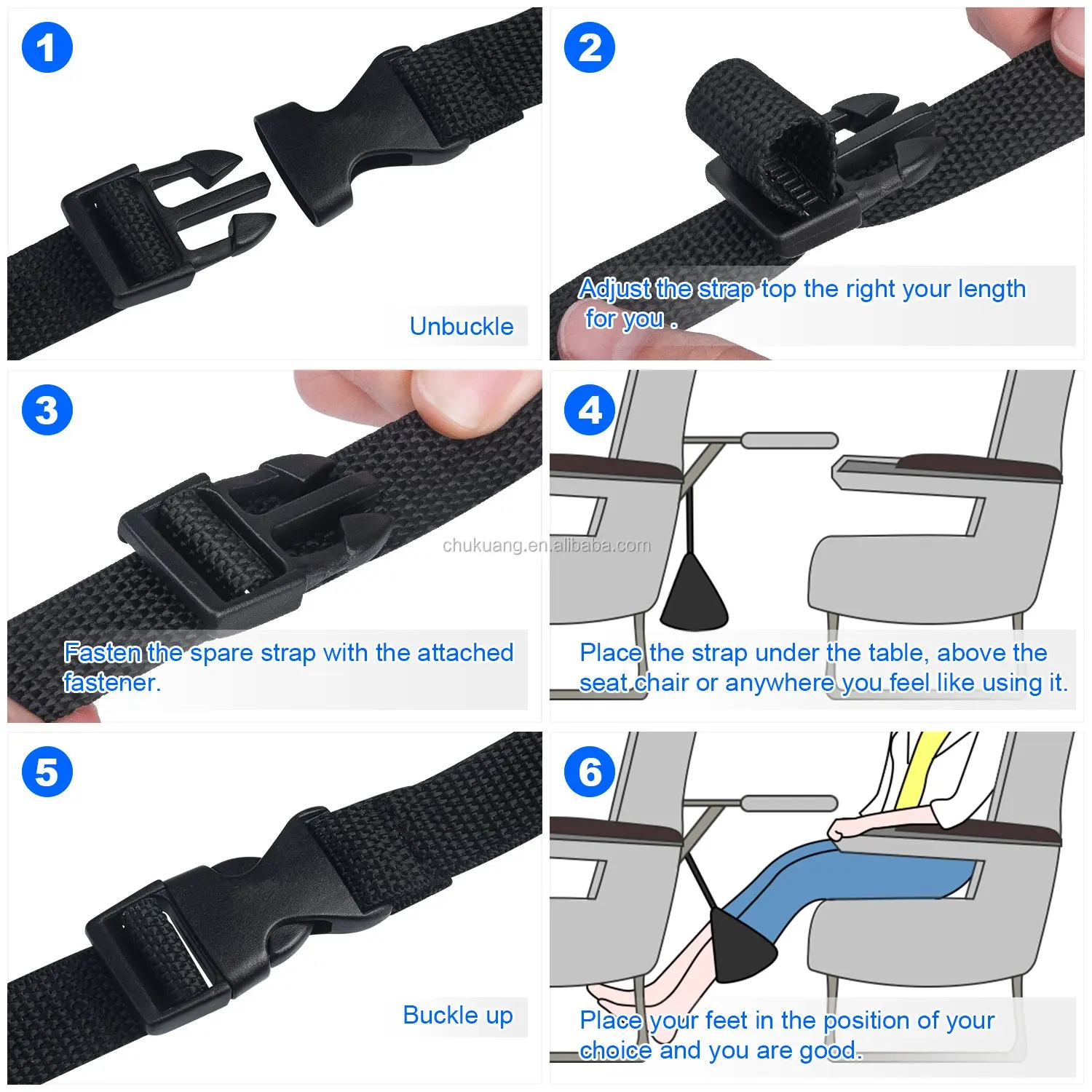 1
Unbuckle

2
Adjust the strap top the right your length for you .

3
Fasten the spare strap with the attached fastener.

chukuang.en.alibaba.com

4
Place the strap under the table, above the seat chair or anywhere you feel like using it.

5
Buckle up

6
Place your feet in the position of your choice and you are good.