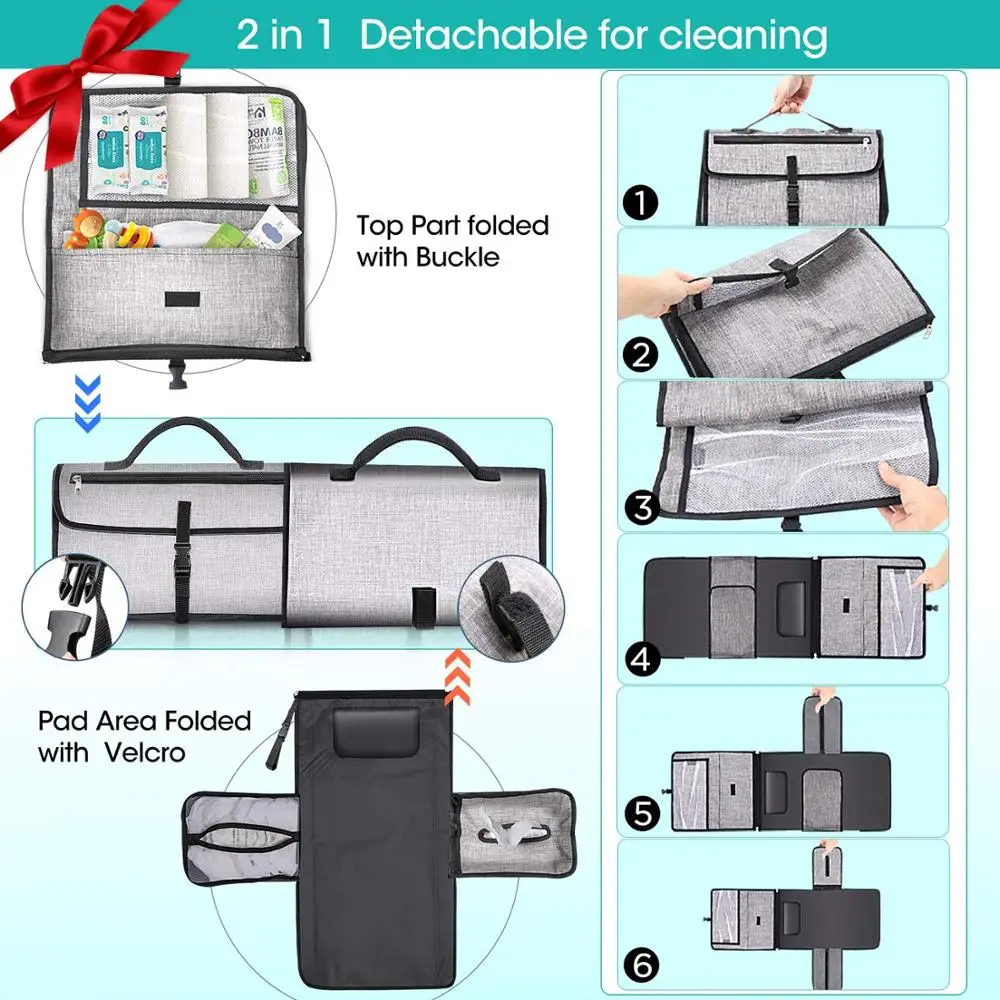 2 in 1 Detachable for cleaning

Top Part folded with Buckle

Pad Area Folded with Velcro

1

2

3

4

5

6