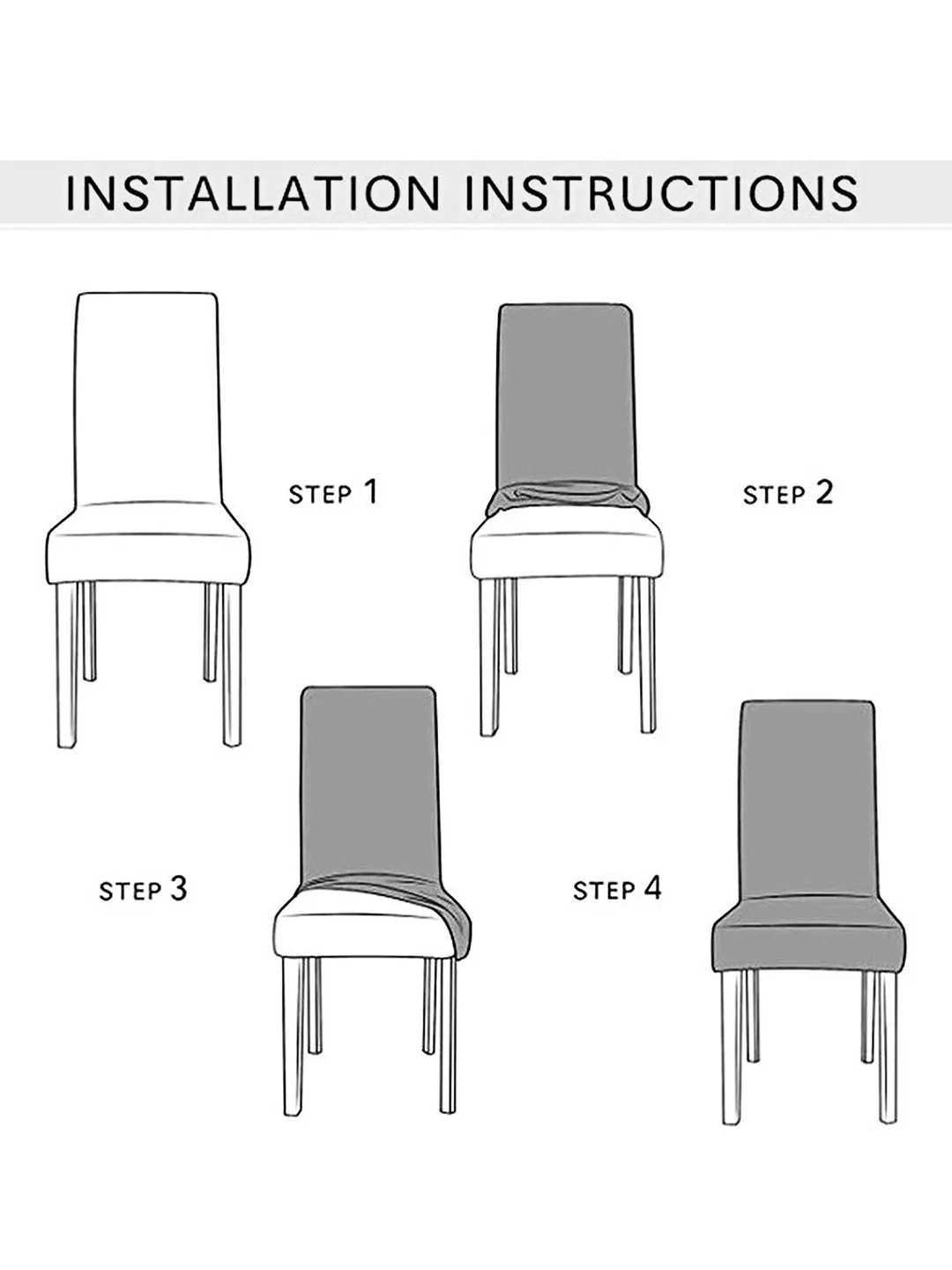 INSTALLATION INSTRUCTIONS

STEP 1

STEP 2

STEP 3

STEP 4