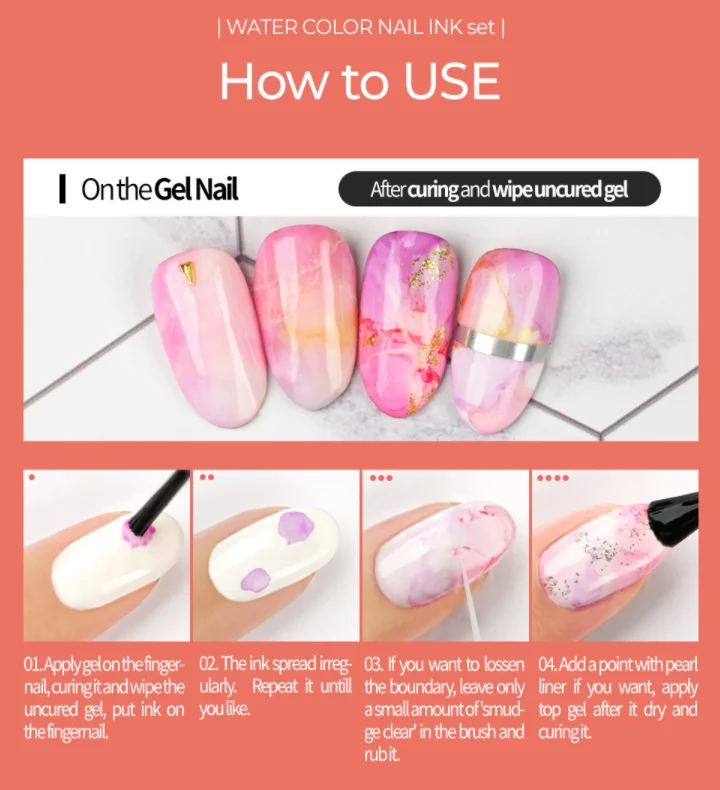 | WATER COLOR NAIL INK set |

How to USE

On the Gel Nail

After curing and wipe uncured gel

01. Apply gel on the fingernail, curing it and wipe the uncured gel, put ink on the fingernail.

02. The ink spread irregularly. Repeat it untill you like.

03. If you want to lossen the boundary, leave only a small amount of 'smudge clear' in the brush and rub it.

04. Add a point with pearl liner if you want, apply top gel after it dry and curing it.