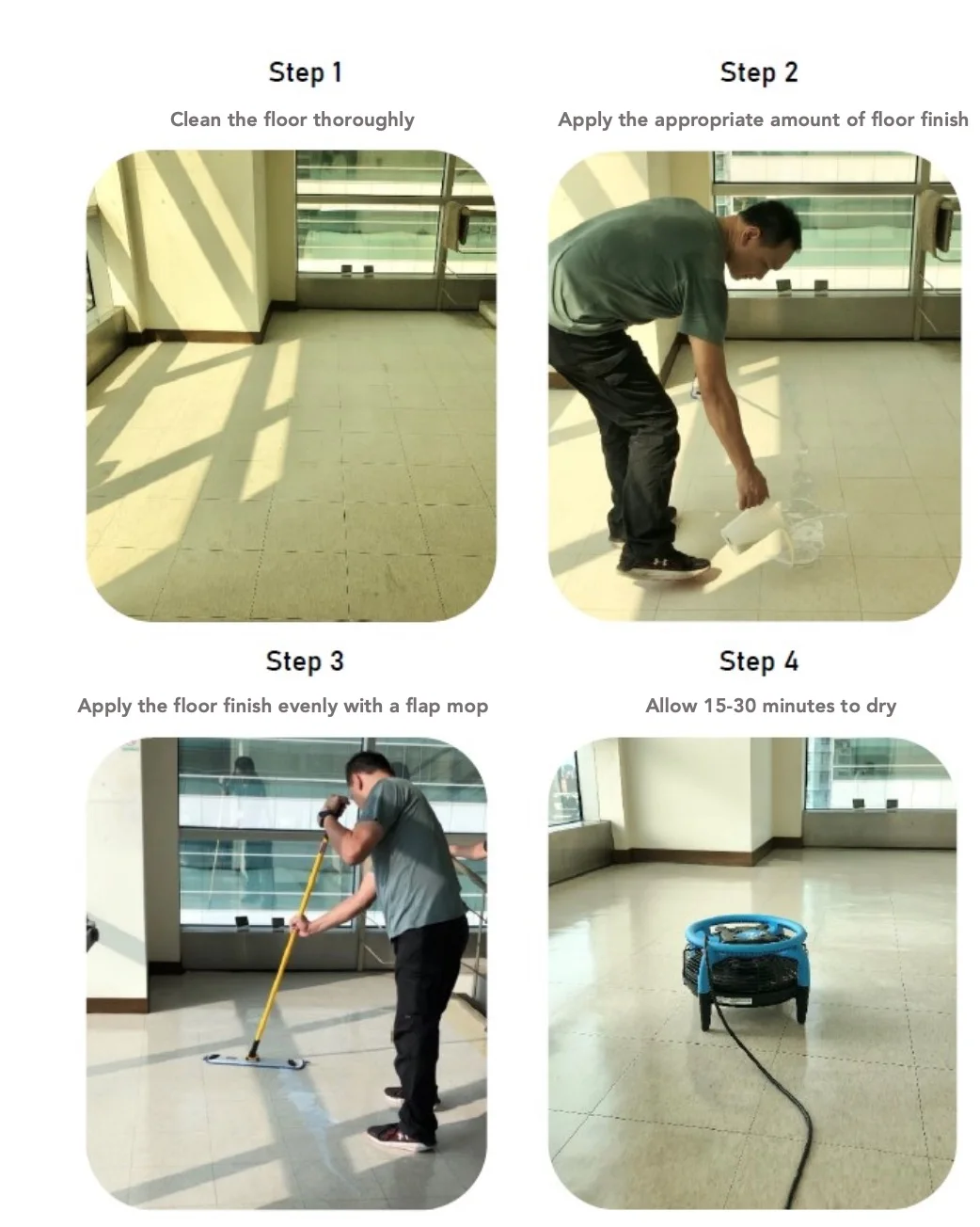 Step 1

Clean the floor thoroughly

Step 2

Apply the appropriate amount of floor finish

Step 3

Apply the floor finish evenly with a flap mop

Step 4

Allow 15-30 minutes to dry