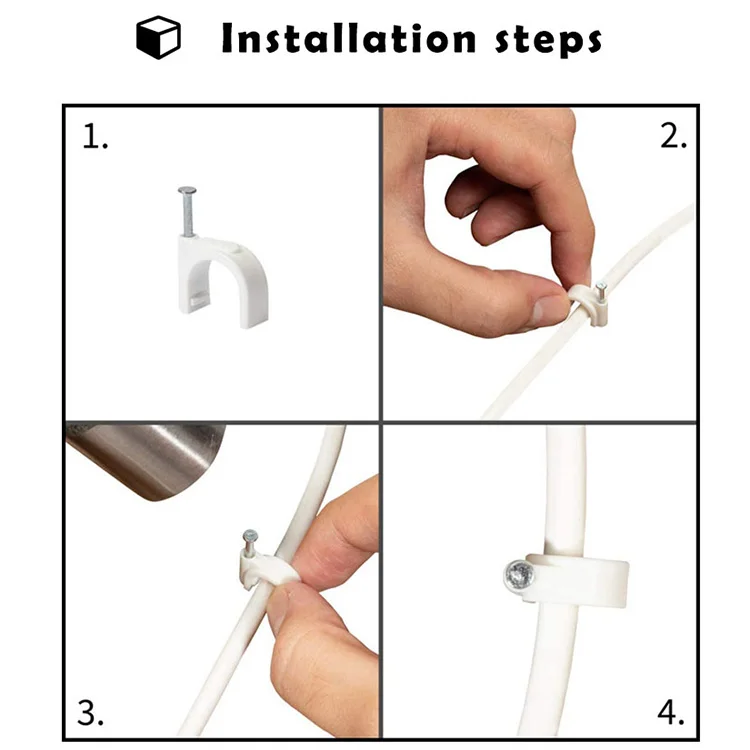 Installation steps

1.

2.

3.

4.