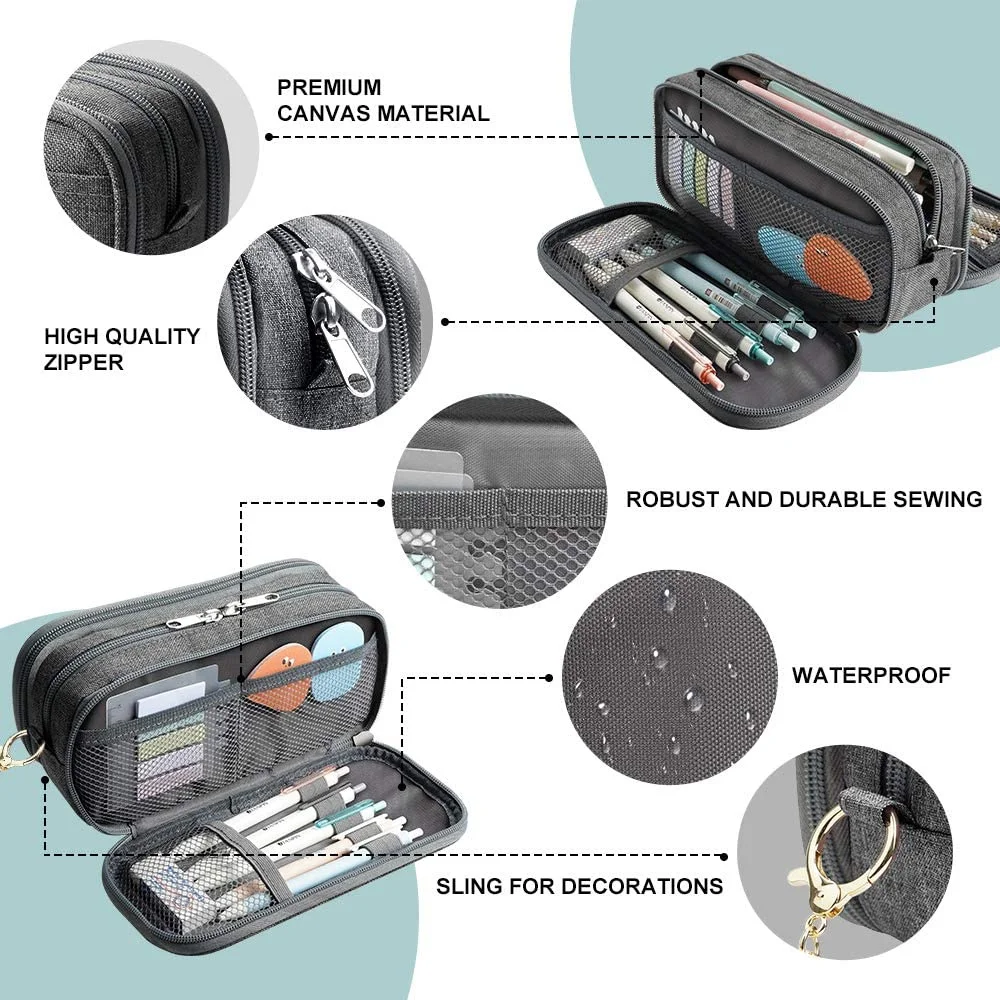 PREMIUM
CANVAS MATERIAL

HIGH QUALITY
ZIPPER

ROBUST AND DURABLE SEWING

WATERPROOF

SLING FOR DECORATIONS