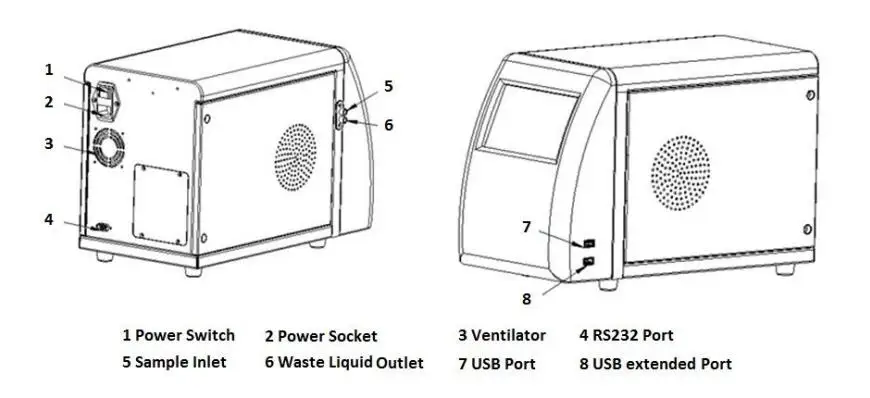 1
2
3
4
5
6
7
8

1 Power Switch
2 Power Socket
3 Ventilator
4 RS232 Port
5 Sample Inlet
6 Waste Liquid Outlet
7 USB Port
8 USB extended Port