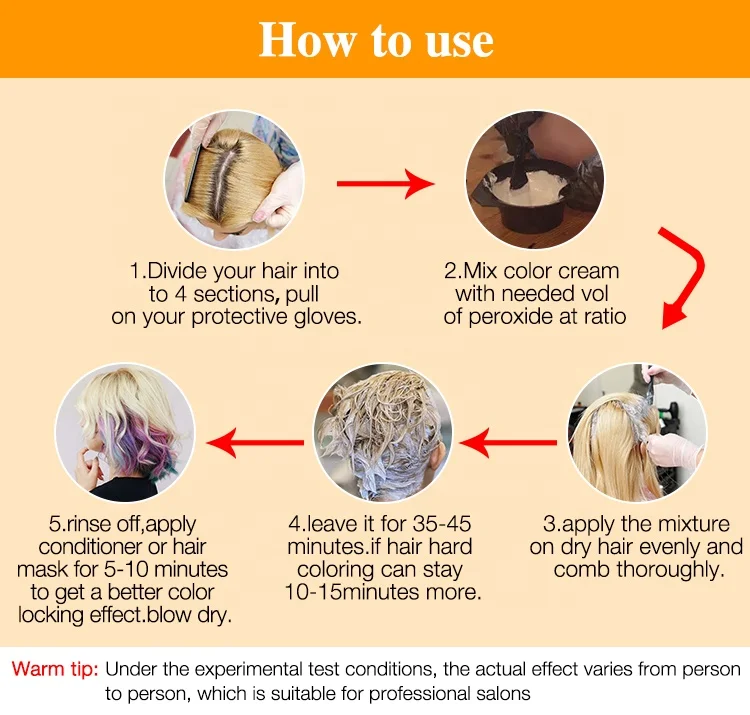 How to use

1.Divide your hair into to 4 sections, pull on your protective gloves.

2.Mix color cream with needed vol of peroxide at ratio

3.apply the mixture on dry hair evenly and comb thoroughly.

4.leave it for 35-45 minutes.if hair hard coloring can stay 10-15minutes more.

5.rinse off,apply conditioner or hair mask for 5-10 minutes to get a better color locking effect.blow dry.

Warm tip: Under the experimental test conditions, the actual effect varies from person to person, which is suitable for professional salons