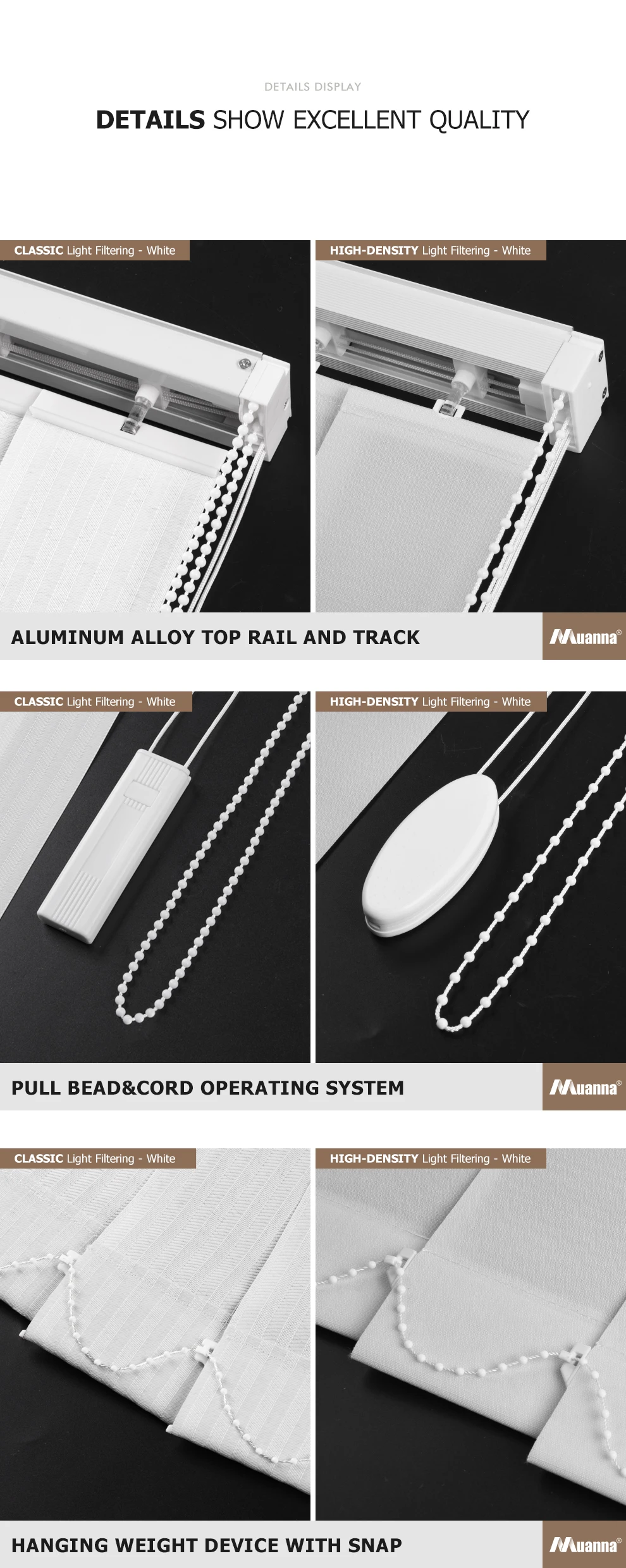 DETAILS DISPLAY

DETAILS SHOW EXCELLENT QUALITY

CLASSIC Light Filtering - White

HIGH-DENSITY Light Filtering - White

ALUMINUM ALLOY TOP RAIL AND TRACK

Muanna®

CLASSIC Light Filtering - White

HIGH-DENSITY Light Filtering - White

PULL BEAD&CORD OPERATING SYSTEM

Muanna®

CLASSIC Light Filtering - White

HIGH-DENSITY Light Filtering - White

HANGING WEIGHT DEVICE WITH SNAP

Muanna®