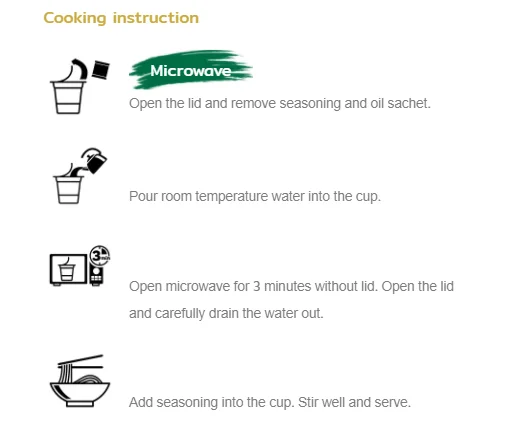 Cooking instruction

Microwave

Open the lid and remove seasoning and oil sachet.

Pour room temperature water into the cup.

3 min

Open microwave for 3 minutes without lid. Open the lid and carefully drain the water out.

Add seasoning into the cup. Stir well and serve.