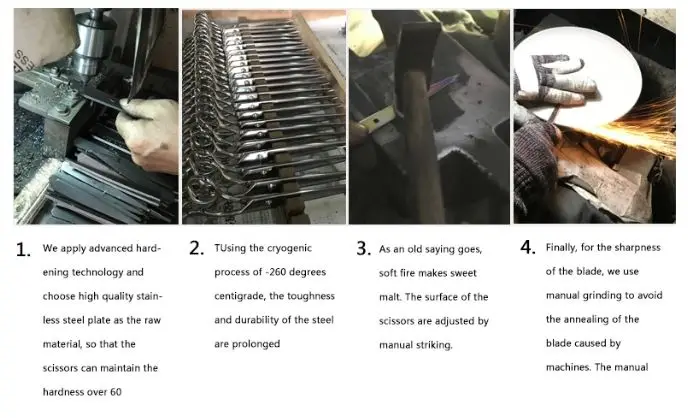 1. We apply advanced hardening technology and choose high quality stainless steel plate as the raw material, so that the scissors can maintain the hardness over 60

2. TUsing the cryogenic process of -260 degrees centigrade, the toughness and durability of the steel are prolonged

3. As an old saying goes, soft fire makes sweet malt. The surface of the scissors are adjusted by manual striking.

4. Finally, for the sharpness of the blade, we use manual grinding to avoid the annealing of the blade caused by machines. The manual