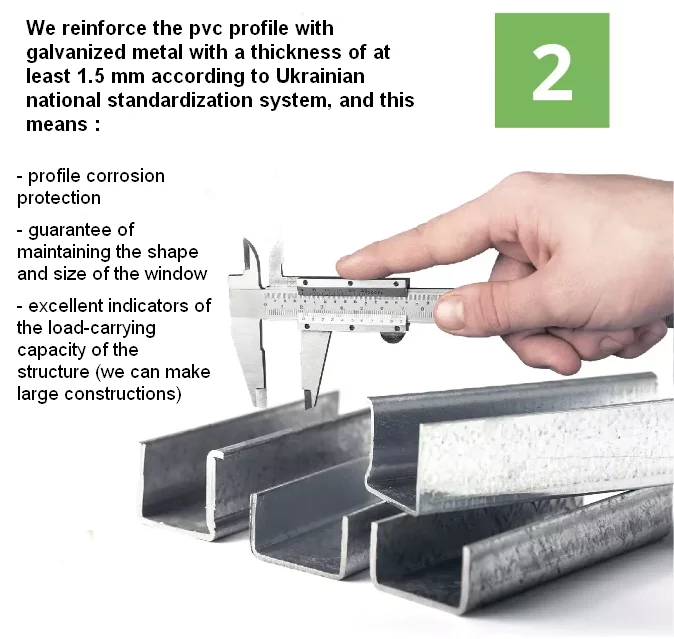 We reinforce the pvc profile with galvanized metal with a thickness of at least 1.5 mm according to Ukrainian national standardization system, and this means :

2

- profile corrosion protection

- guarantee of maintaining the shape and size of the window

- excellent indicators of the load-carrying capacity of the structure (we can make large constructions)