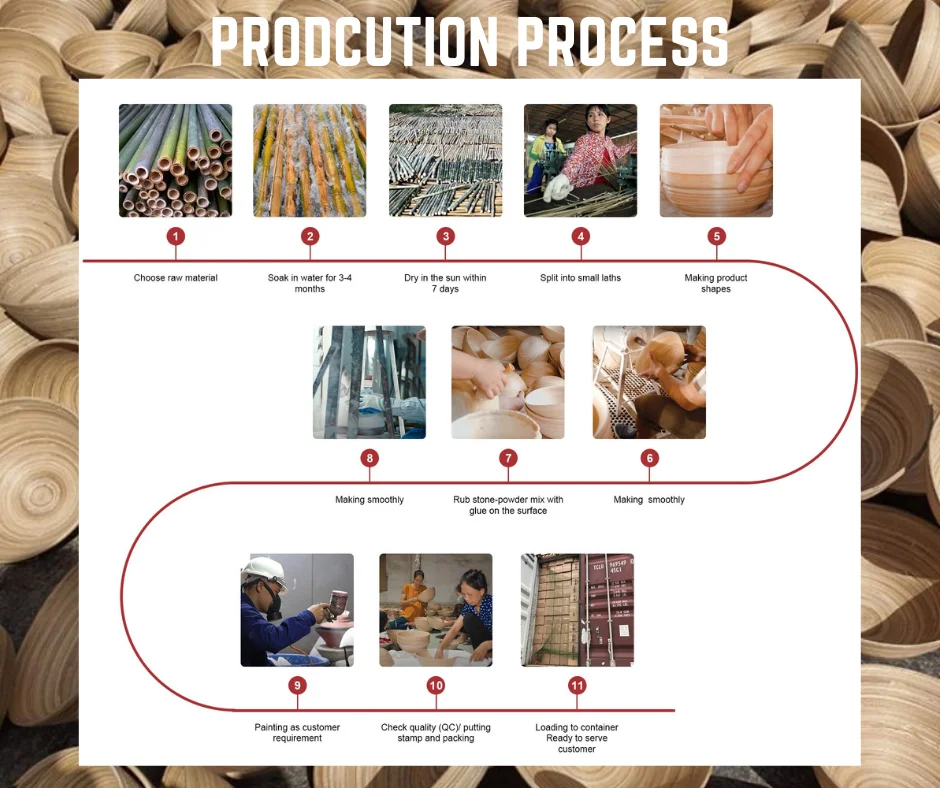 PRODCUTION PROCESS

1
Choose raw material

2
Soak in water for 3-4 months

3
Dry in the sun within 7 days

4
Split into small laths

5
Making product shapes

8
Making smoothly

7
Rub stone-powder mix with glue on the surface

6
Making smoothly

9
Painting as customer requirement

10
Check quality (QC)/ putting stamp and packing

11
Loading to container Ready to serve customer