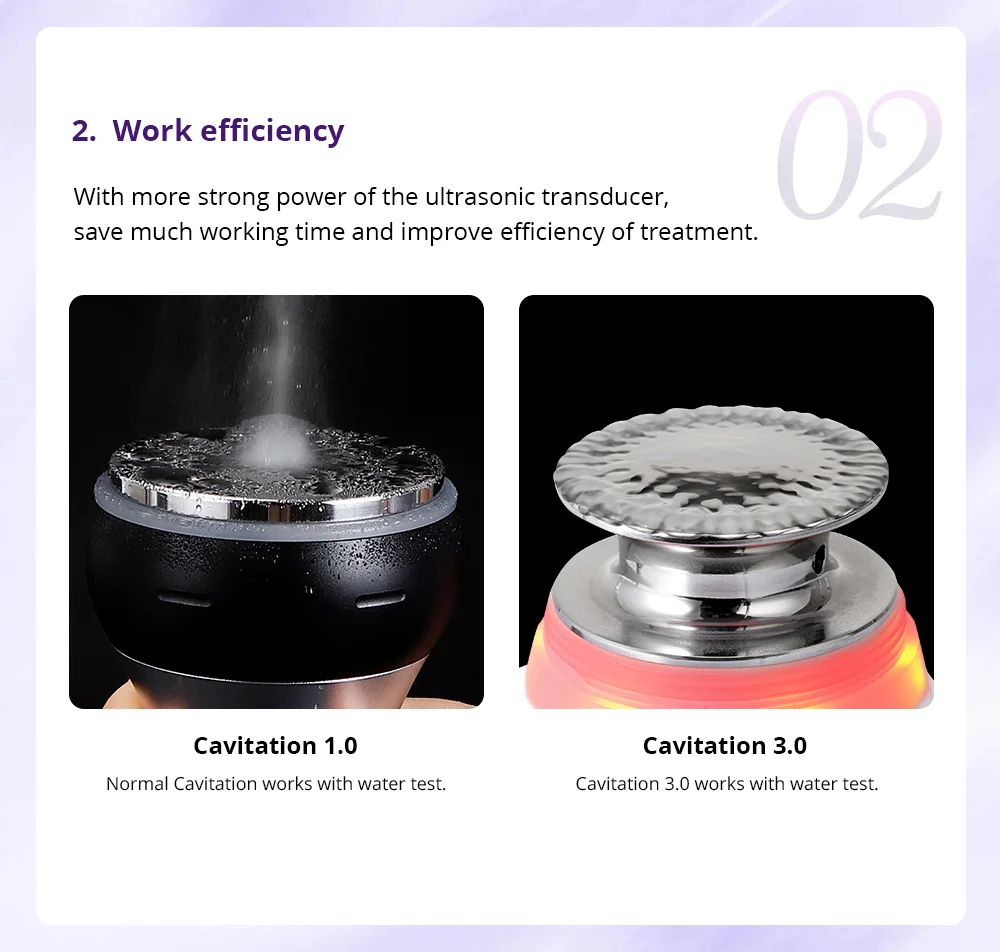 2. Work efficiency

02

With more strong power of the ultrasonic transducer, save much working time and improve efficiency of treatment.

Cavitation 1.0

Normal Cavitation works with water test.

Cavitation 3.0

Cavitation 3.0 works with water test.