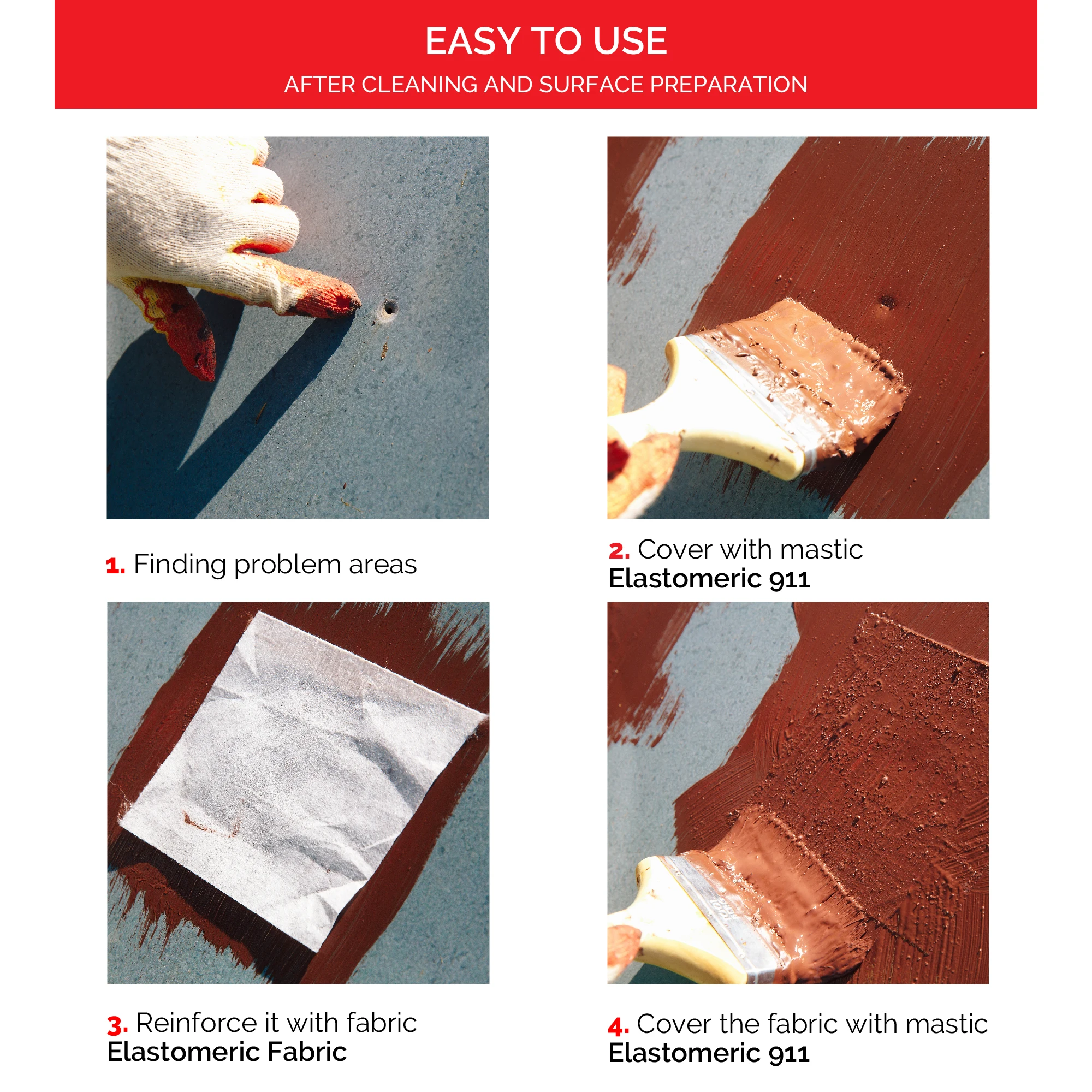 EASY TO USE
AFTER CLEANING AND SURFACE PREPARATION

1. Finding problem areas

2. Cover with mastic
Elastomeric 911

3. Reinforce it with fabric
Elastomeric Fabric

4. Cover the fabric with mastic
Elastomeric 911