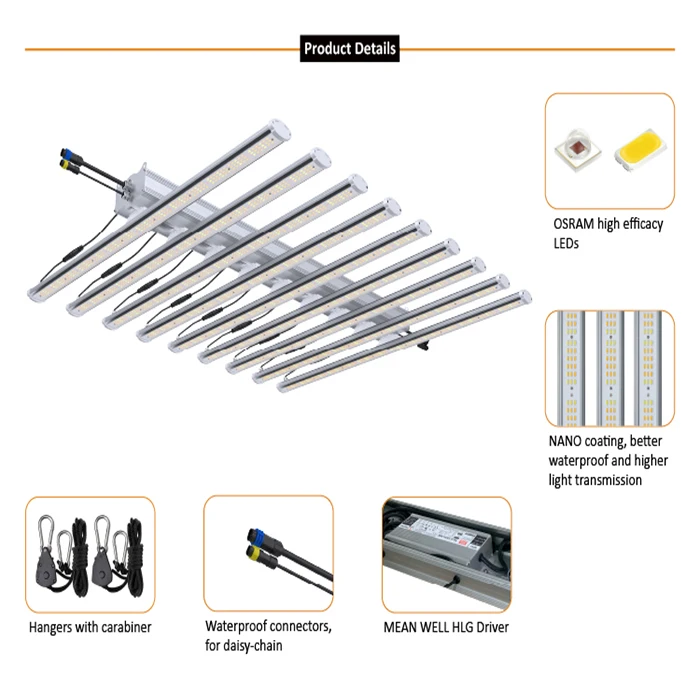 Product Details

OSRAM high efficacy LEDs

NANO coating, better waterproof and higher light transmission

Hangers with carabiner

Waterproof connectors, for daisy-chain

MEAN WELL HLG Driver