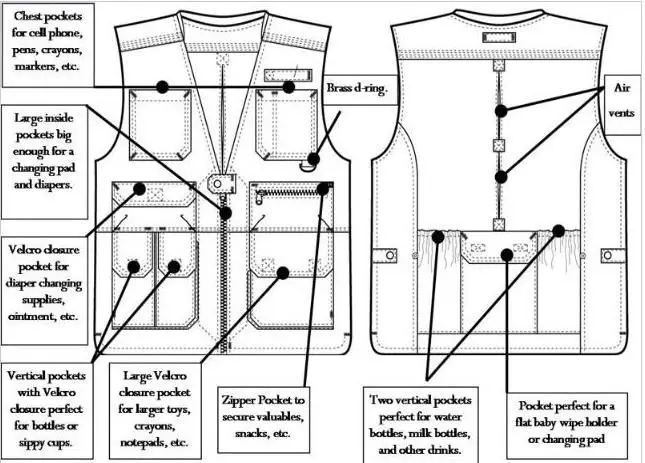 Chest pockets for cell phone, pens, crayons, markers, etc.

Brass d-ring.

Air vents

Large inside pockets big enough for a changing pad and diapers.

Velcro closure pocket for diaper changing supplies, ointment, etc.

Vertical pockets with Velcro closure perfect for bottles or sippy cups.

Large Velcro closure pocket for larger toys, crayons, notepads, etc.

Zipper Pocket to secure valuables, snacks, etc.

Two vertical pockets perfect for water bottles, milk bottles, and other drinks.

Pocket perfect for a flat baby wipe holder or changing pad