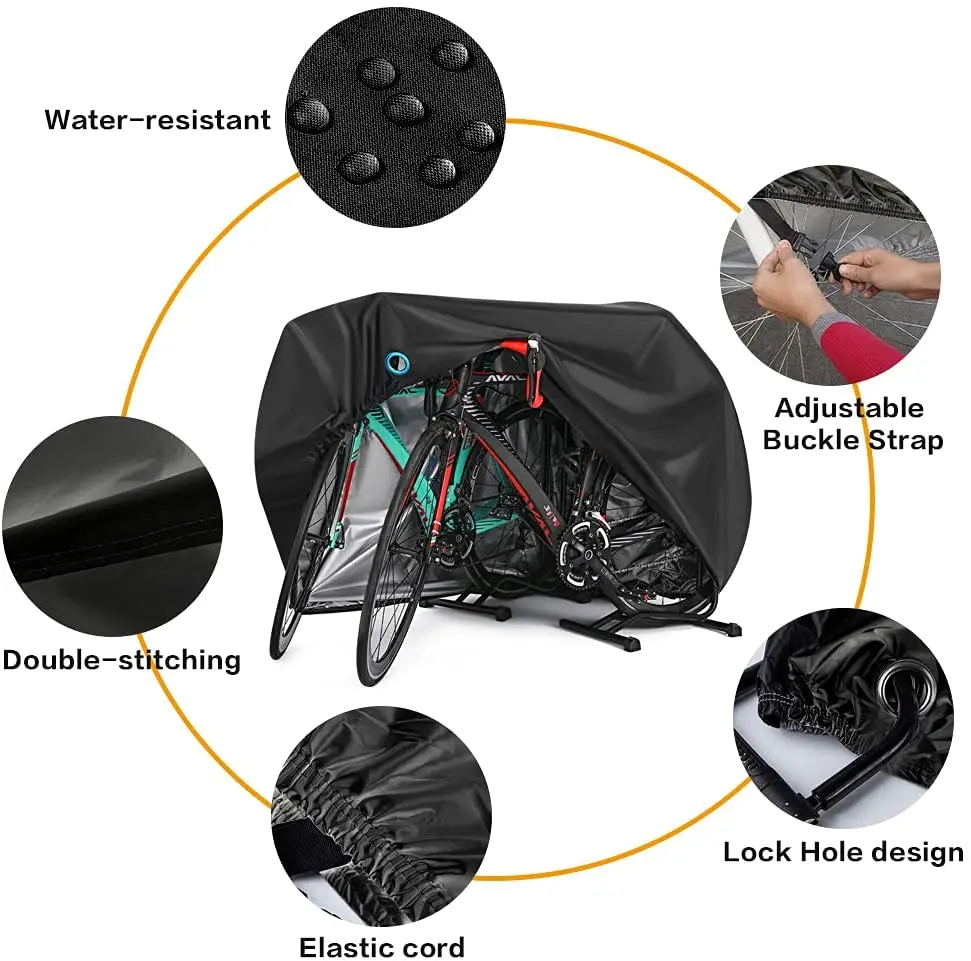 Water-resistant

Adjustable Buckle Strap

Double-stitching

Lock Hole design

Elastic cord