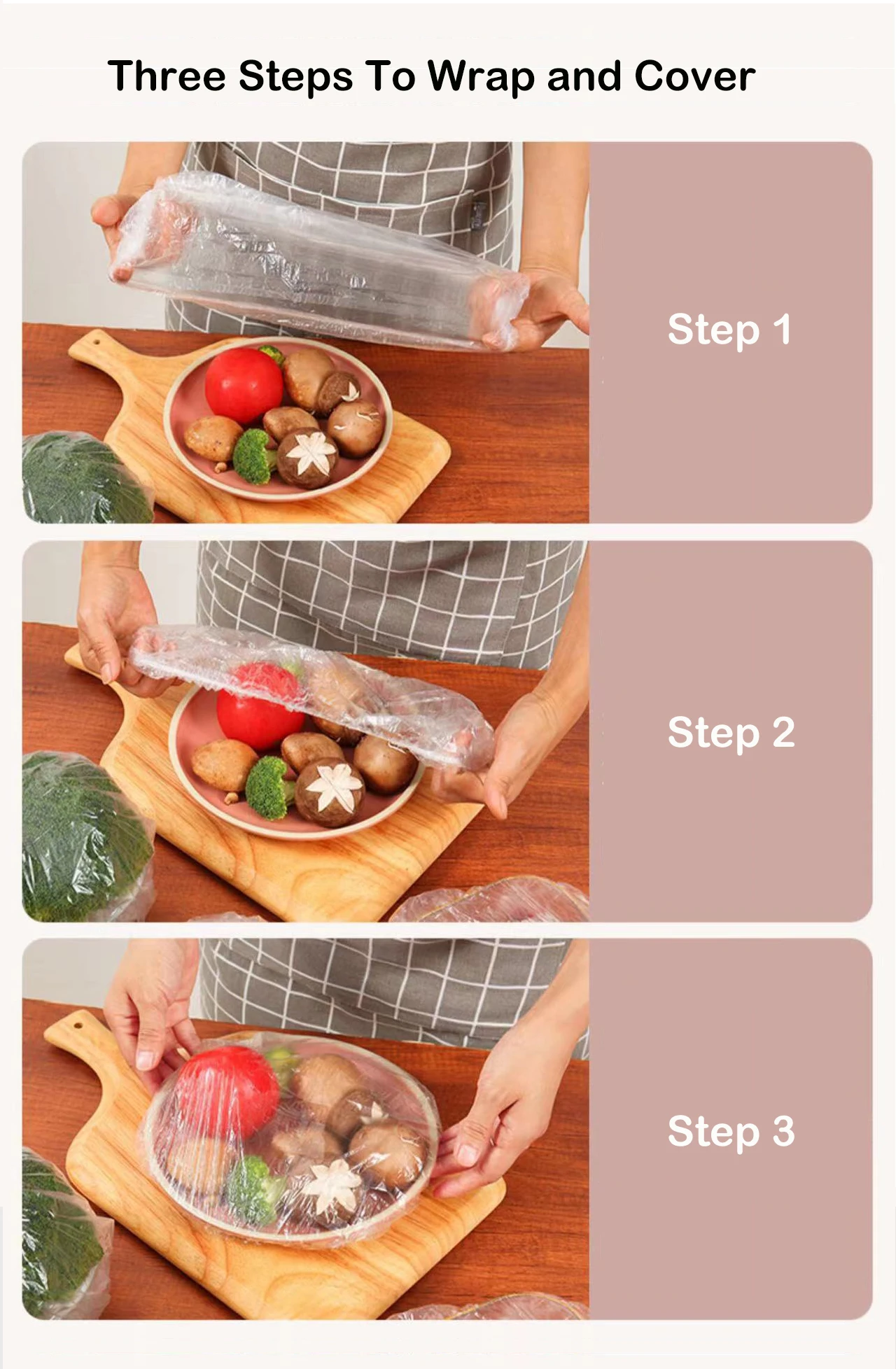 Three Steps To Wrap and Cover

Step 1

Step 2

Step 3