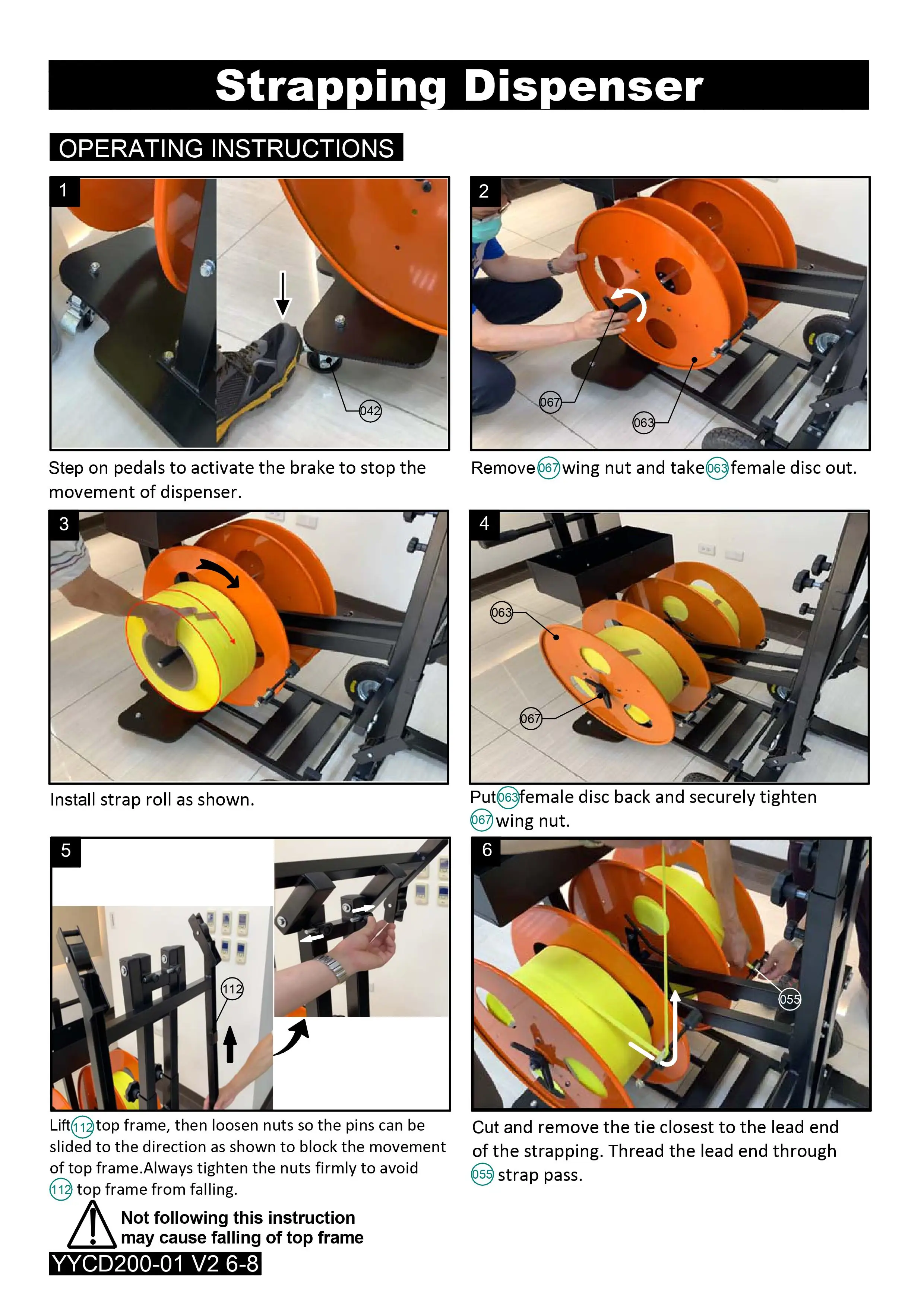 Strapping Dispenser

OPERATING INSTRUCTIONS

1

042

Step on pedals to activate the brake to stop the movement of dispenser.

2

067

063

Remove 067 wing nut and take 063 female disc out.

3

Install strap roll as shown.

4

063

067

Put 063 female disc back and securely tighten 067 wing nut.

5

112

Lift 112 top frame, then loosen nuts so the pins can be slided to the direction as shown to block the movement of top frame.Always tighten the nuts firmly to avoid 112 top frame from falling.

Not following this instruction may cause falling of top frame

6

055

Cut and remove the tie closest to the lead end of the strapping. Thread the lead end through 055 strap pass.

YYCD200-01 V2 6-8