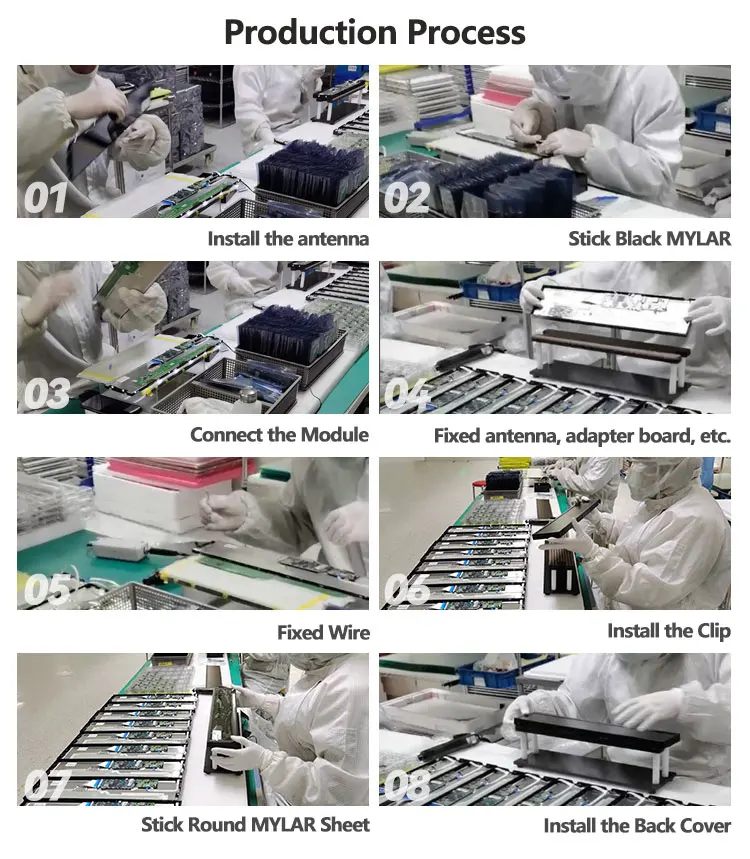 Production Process

01

Install the antenna

02

Stick Black MYLAR

03

Connect the Module

04

Fixed antenna, adapter board, etc.

05

Fixed Wire

06

Install the Clip

07

Stick Round MYLAR Sheet

08

Install the Back Cover