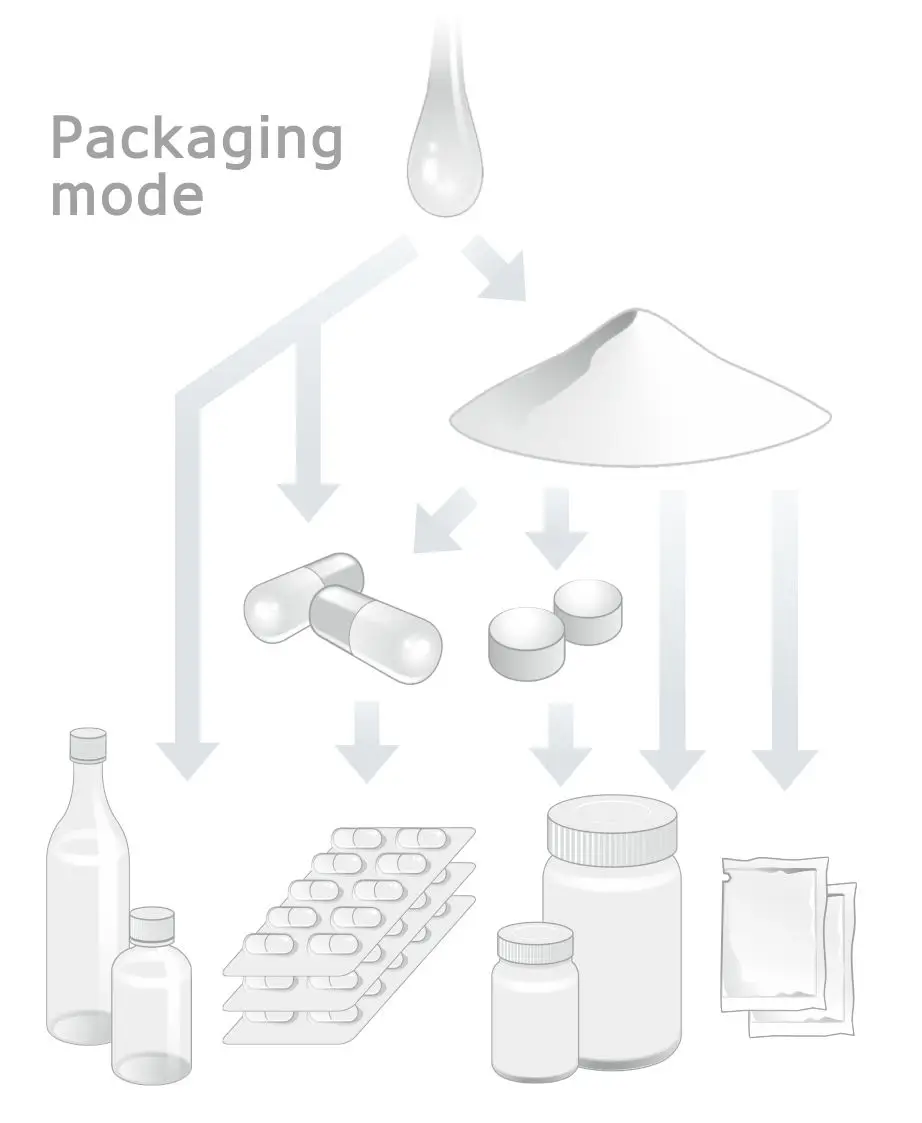 Packaging mode