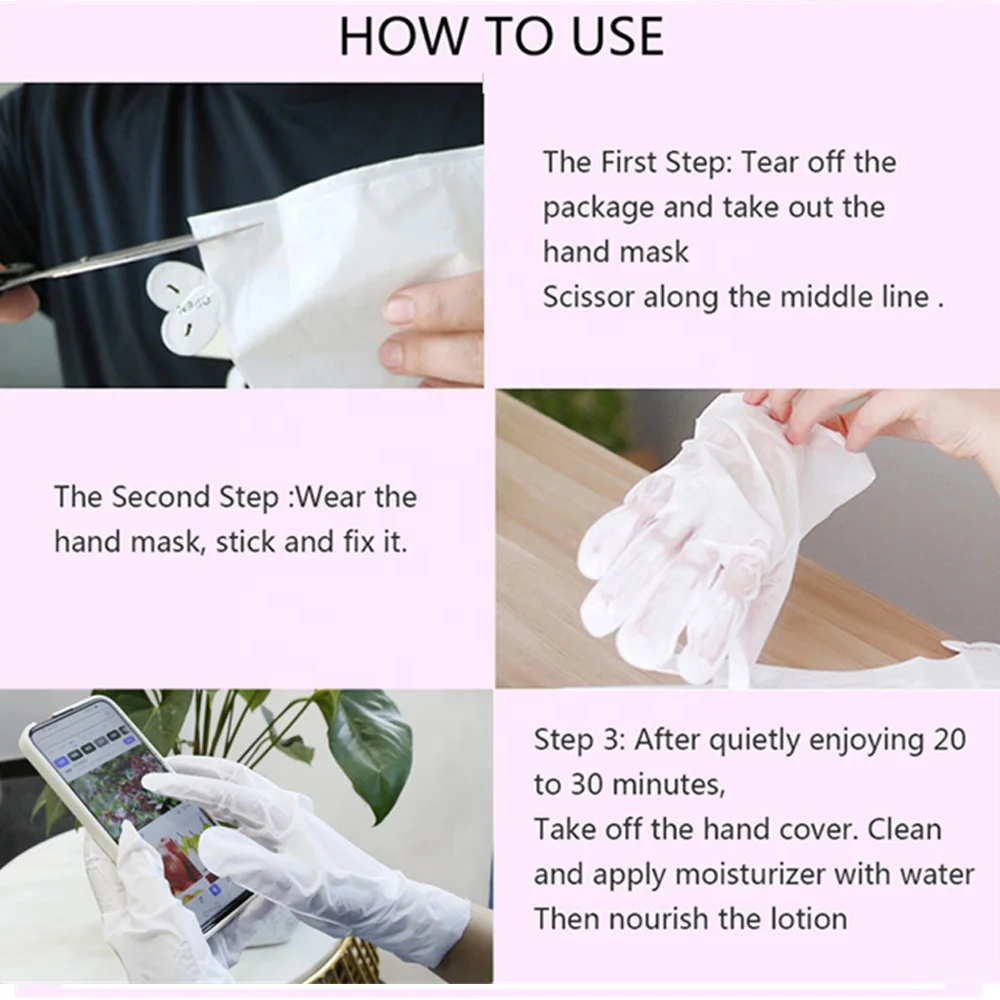 HOW TO USE

The First Step: Tear off the package and take out the hand mask
Scissor along the middle line .

The Second Step :Wear the hand mask, stick and fix it.

Step 3: After quietly enjoying 20 to 30 minutes,
Take off the hand cover. Clean and apply moisturizer with water
Then nourish the lotion