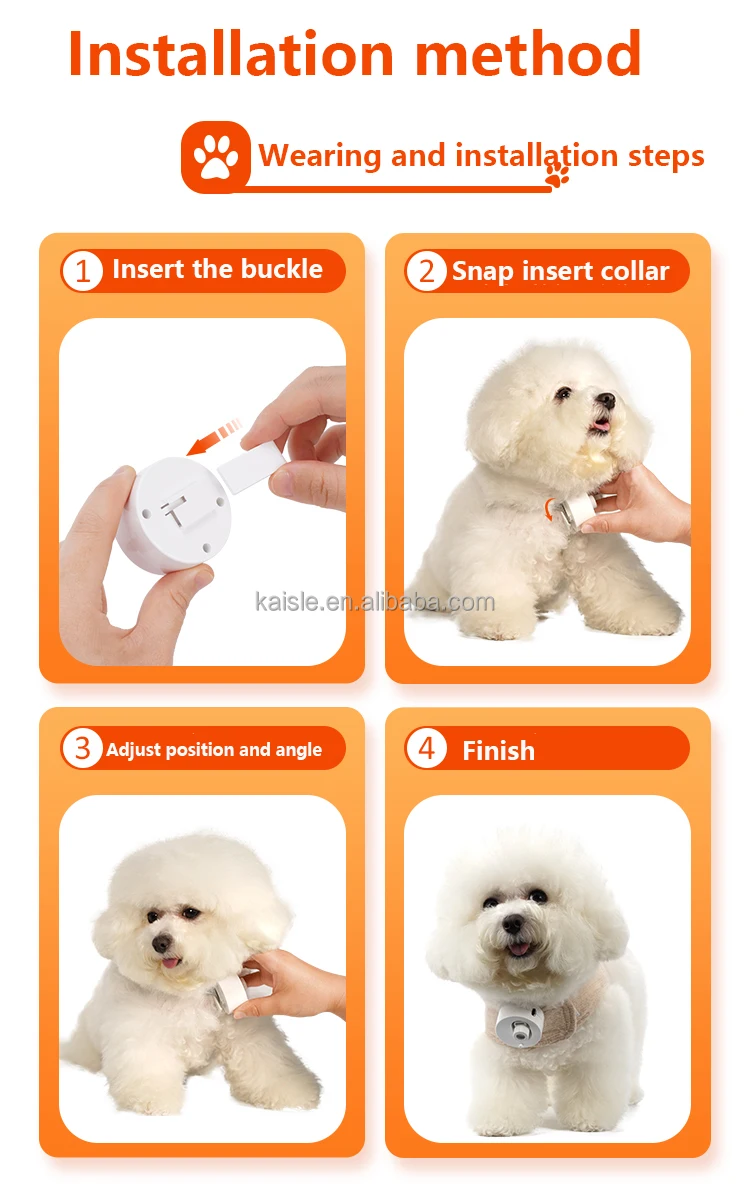 Installation method

Wearing and installation steps

1 Insert the buckle

2 Snap insert collar

kaisle.en.alibaba.com

3 Adjust position and angle

4 Finish