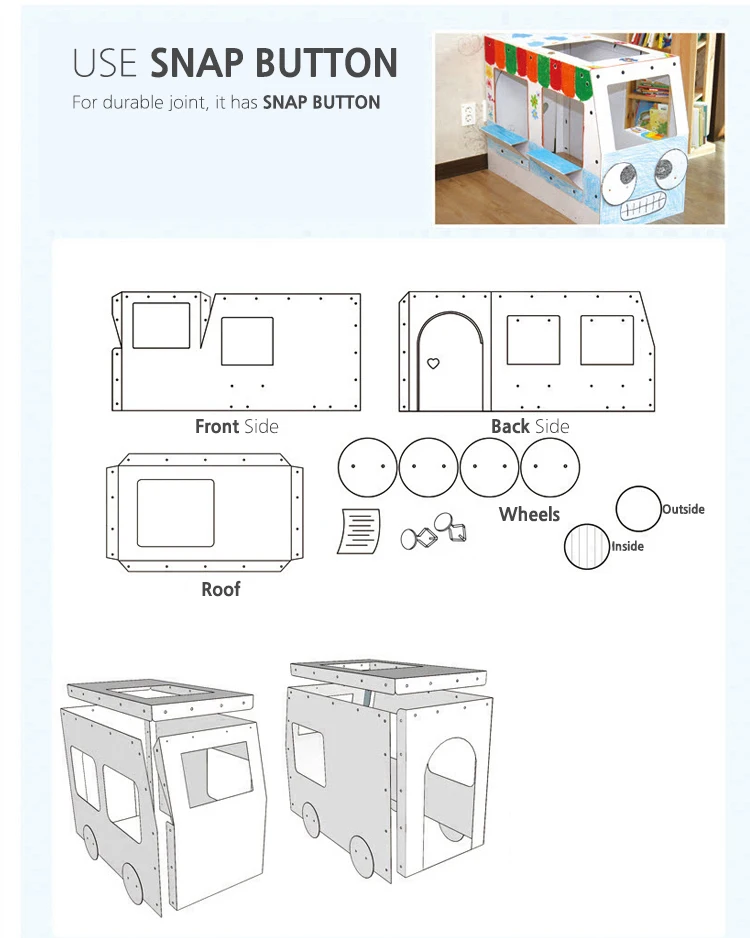 USE SNAP BUTTON
For durable joint, it has SNAP BUTTON

Front Side

Back Side

Roof

Wheels

Outside

Inside