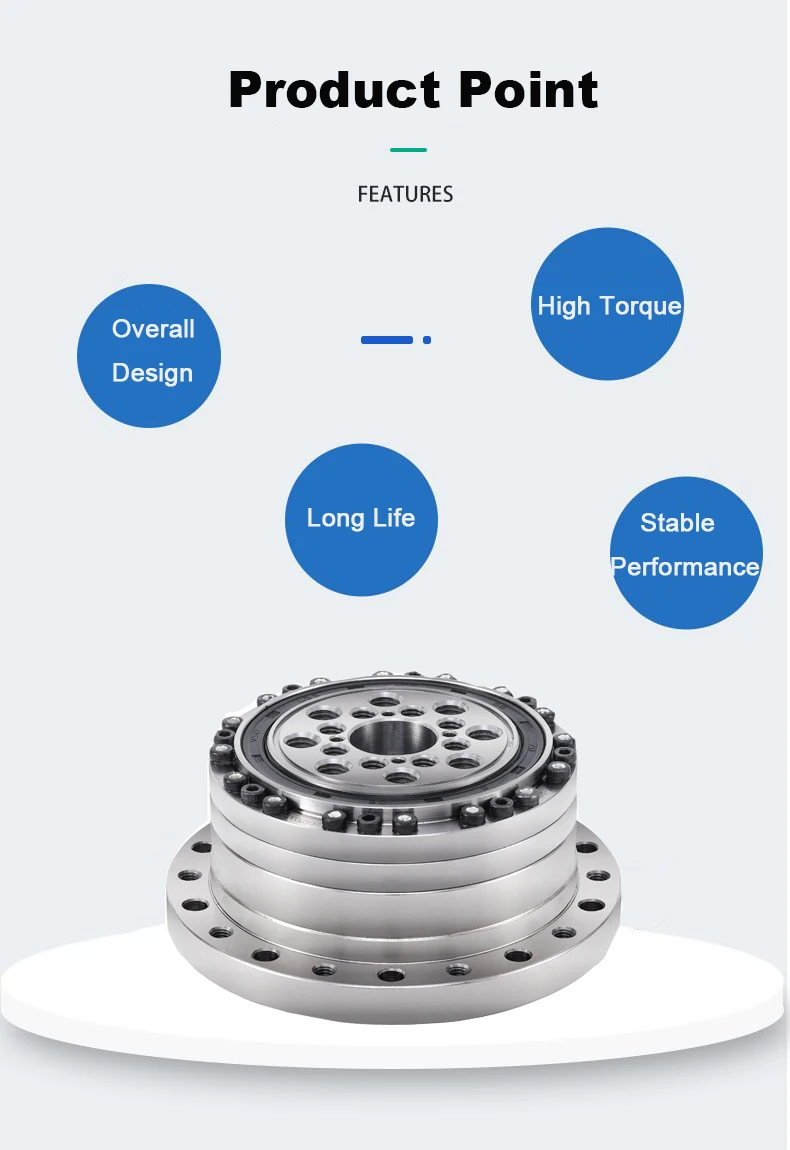 Product Point

FEATURES

Overall Design

High Torque

Long Life

Stable Performance