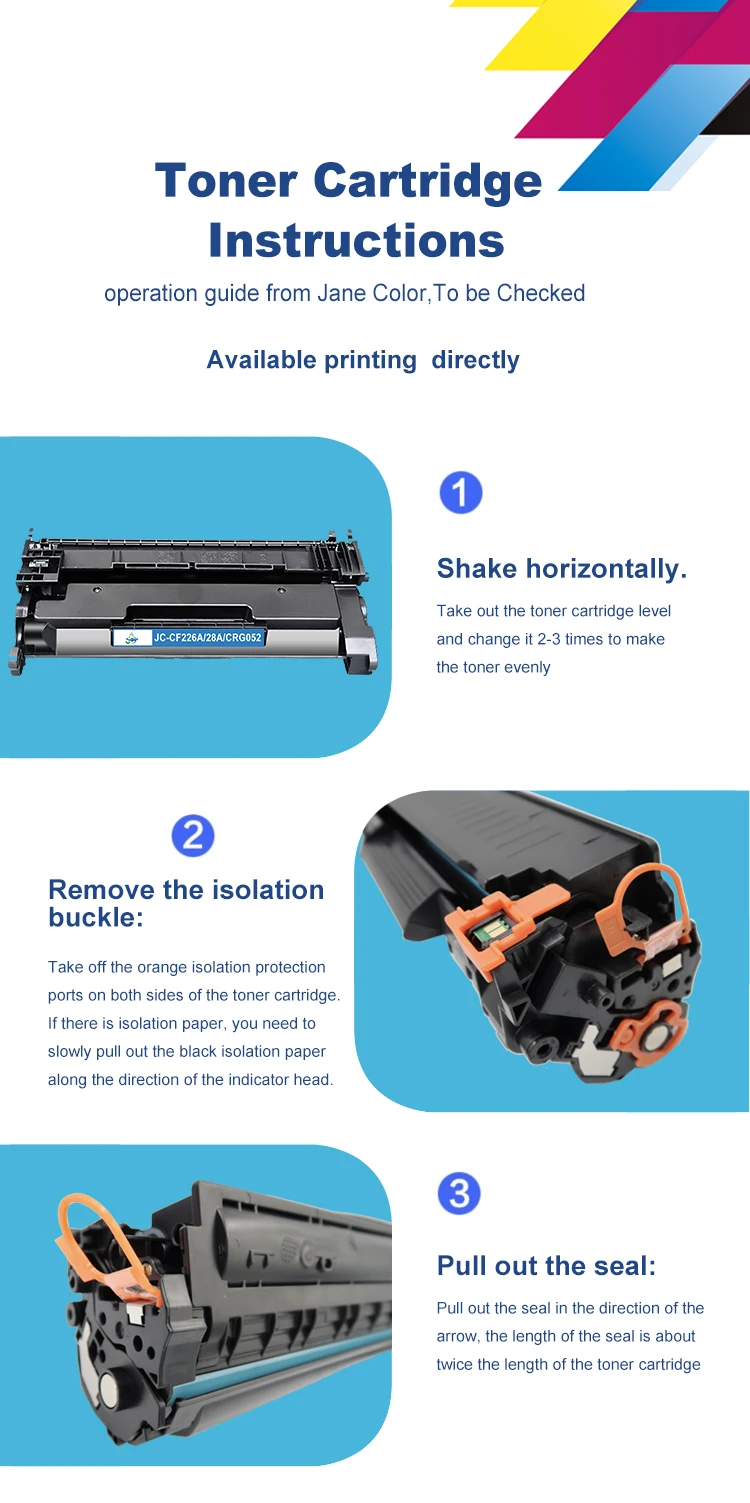 Toner Cartridge Instructions

operation guide from Jane Color,To be Checked

Available printing directly

JC-CF226A/28A/CRG052

1

Shake horizontally.

Take out the toner cartridge level and change it 2-3 times to make the toner evenly

2

Remove the isolation buckle:

Take off the orange isolation protection ports on both sides of the toner cartridge. If there is isolation paper, you need to slowly pull out the black isolation paper along the direction of the indicator head.

3

Pull out the seal:

Pull out the seal in the direction of the arrow, the length of the seal is about twice the length of the toner cartridge