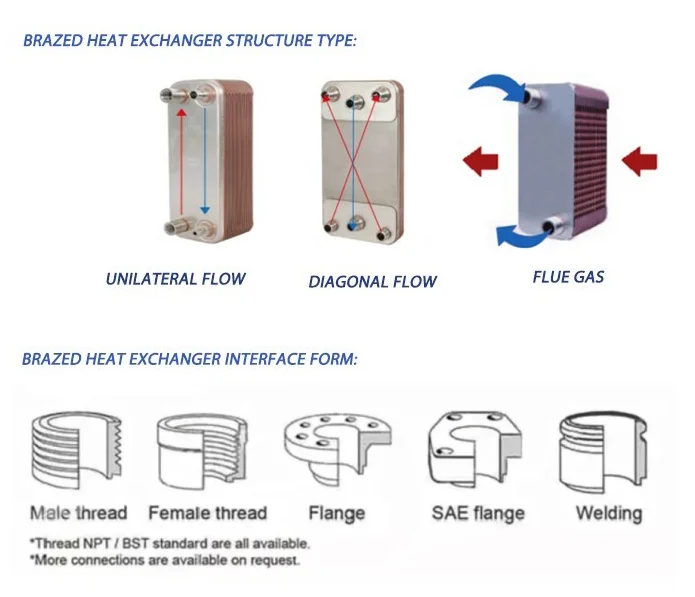 BRAZED HEAT EXCHANGER STRUCTURE TYPE:

UNILATERAL FLOW

DIAGONAL FLOW

FLUE GAS

BRAZED HEAT EXCHANGER INTERFACE FORM:

Male thread

Female thread

Flange

SAE flange

Welding

*Thread NPT / BST standard are all available.
*More connections are available on request.