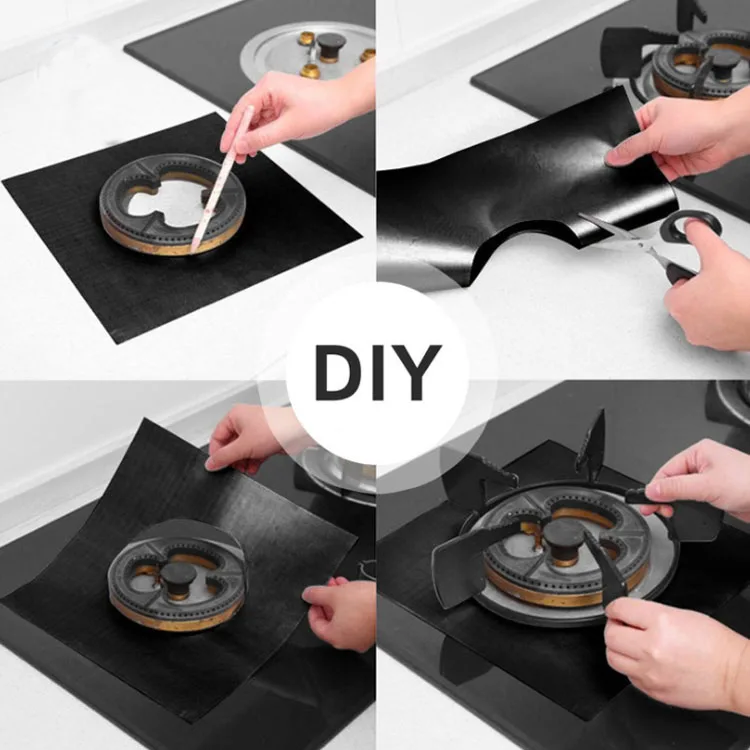 DIY