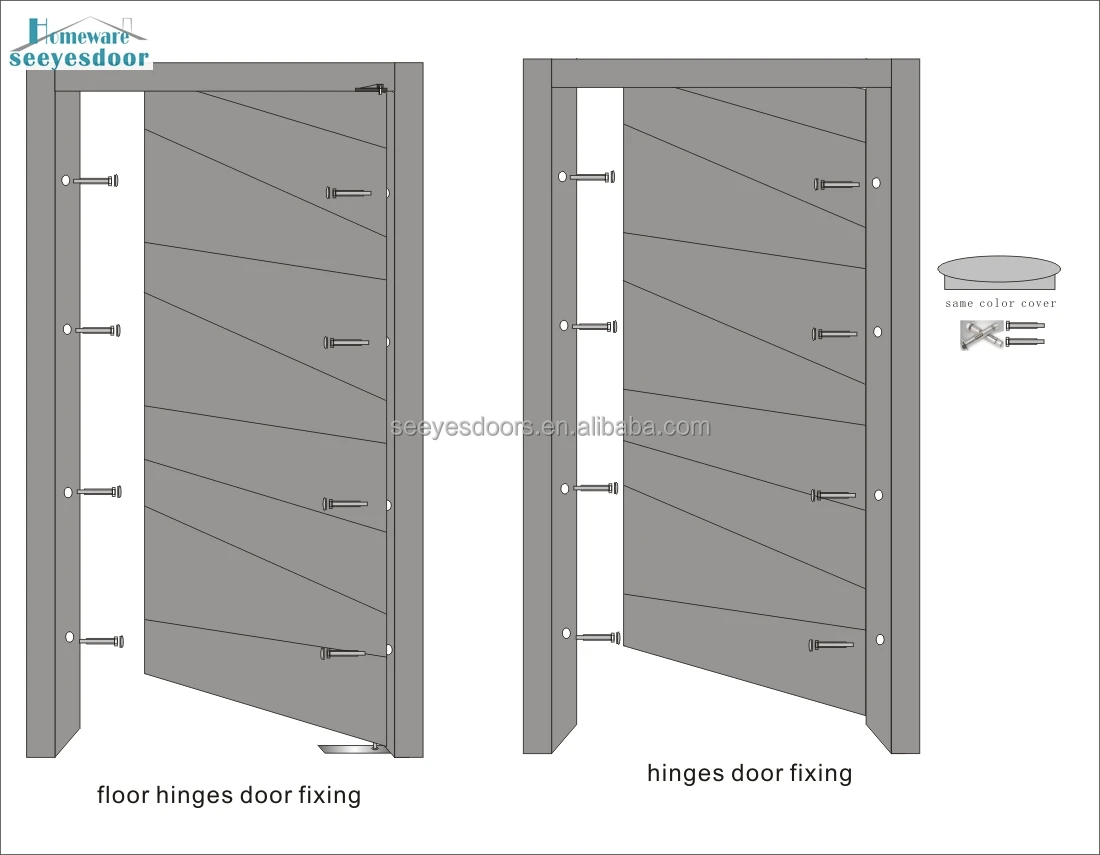 Homeware
seeyesdoor

seeyesdoors.en.alibaba.com

same color cover

floor hinges door fixing

hinges door fixing