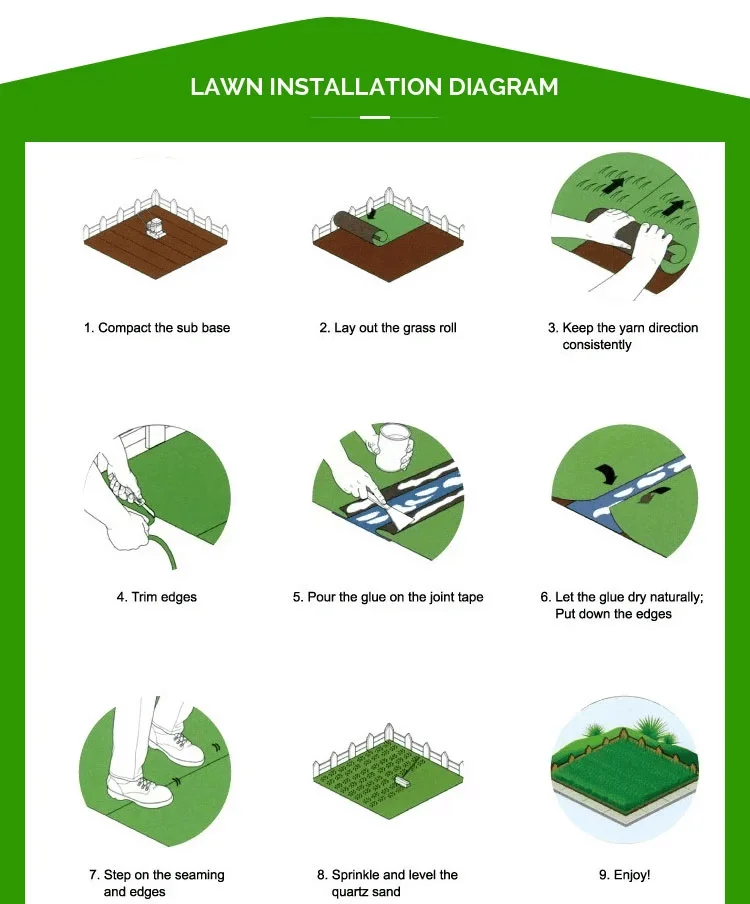 LAWN INSTALLATION DIAGRAM

1. Compact the sub base

2. Lay out the grass roll

3. Keep the yarn direction consistently

4. Trim edges

5. Pour the glue on the joint tape

6. Let the glue dry naturally; Put down the edges

7. Step on the seaming and edges

8. Sprinkle and level the quartz sand

9. Enjoy!