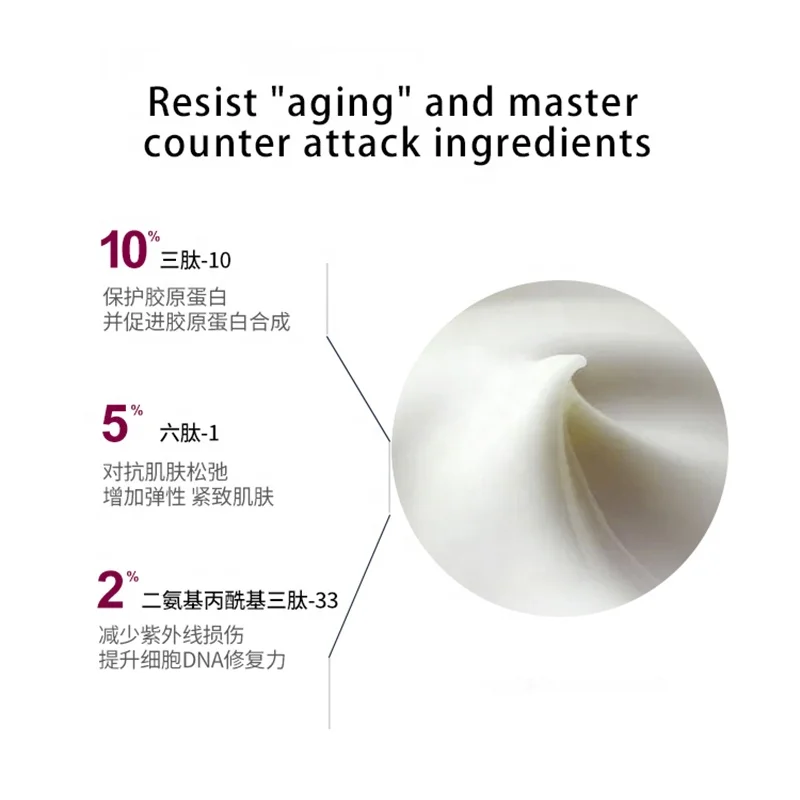 Resist "aging" and master counter attack ingredients

10% 三肽-10

保护胶原蛋白
并促进胶原蛋白合成

5% 六肽-1

对抗肌肤松弛
增加弹性 紧致肌肤

2% 二氨基丙酰基三肽-33

减少紫外线损伤
提升细胞DNA修复力