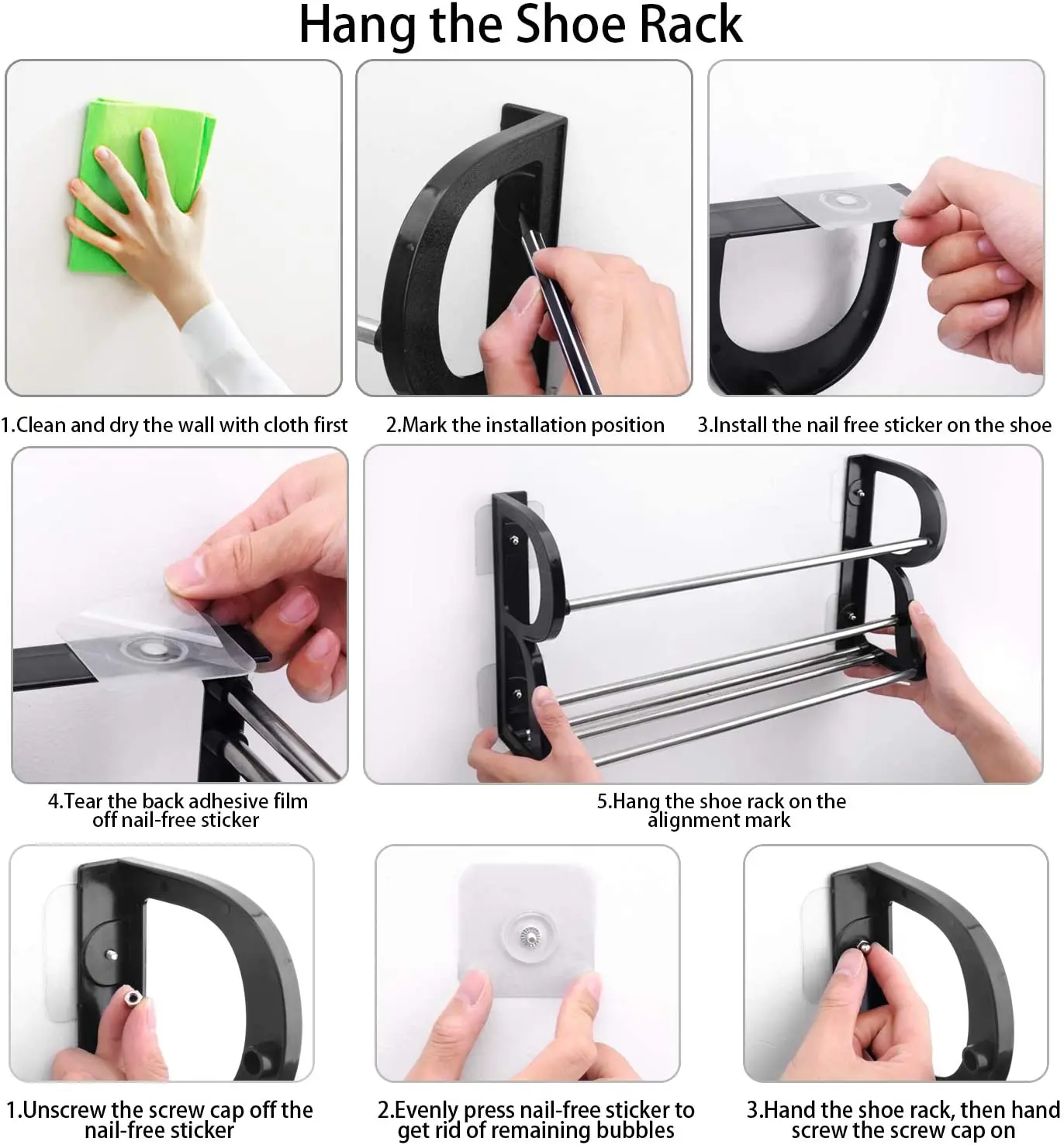 Hang the Shoe Rack

1.Clean and dry the wall with cloth first

2.Mark the installation position

3.Install the nail free sticker on the shoe

4.Tear the back adhesive film off nail-free sticker

5.Hang the shoe rack on the alignment mark

1.Unscrew the screw cap off the nail-free sticker

2.Evenly press nail-free sticker to get rid of remaining bubbles

3.Hand the shoe rack, then hand screw the screw cap on