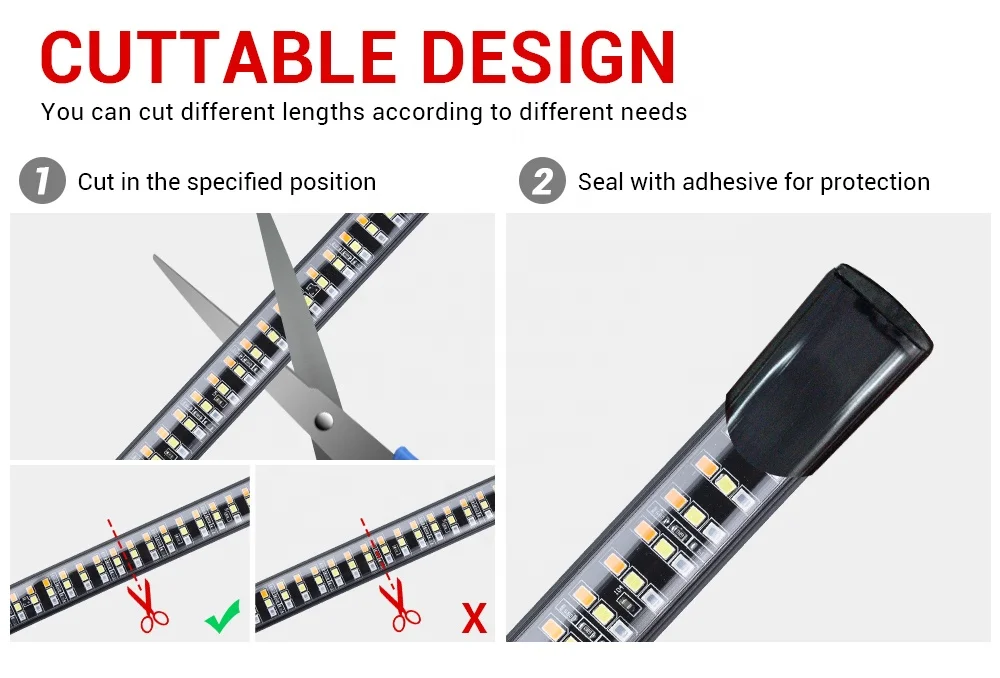 CUTTABLE DESIGN
You can cut different lengths according to different needs

1 Cut in the specified position

2 Seal with adhesive for protection

X